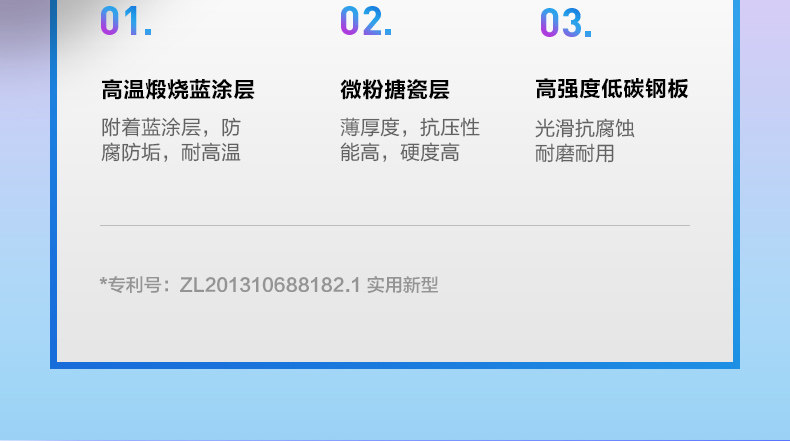 01.

高温煅烧蓝涂层

附着蓝涂层，防腐防垢，耐高温

02.

微粉搪瓷层

薄厚度，抗压性能高，硬度高

03.

高强度低碳钢板

光滑抗腐蚀耐磨耐用

*专利号：ZL201310688182.1 实用新型