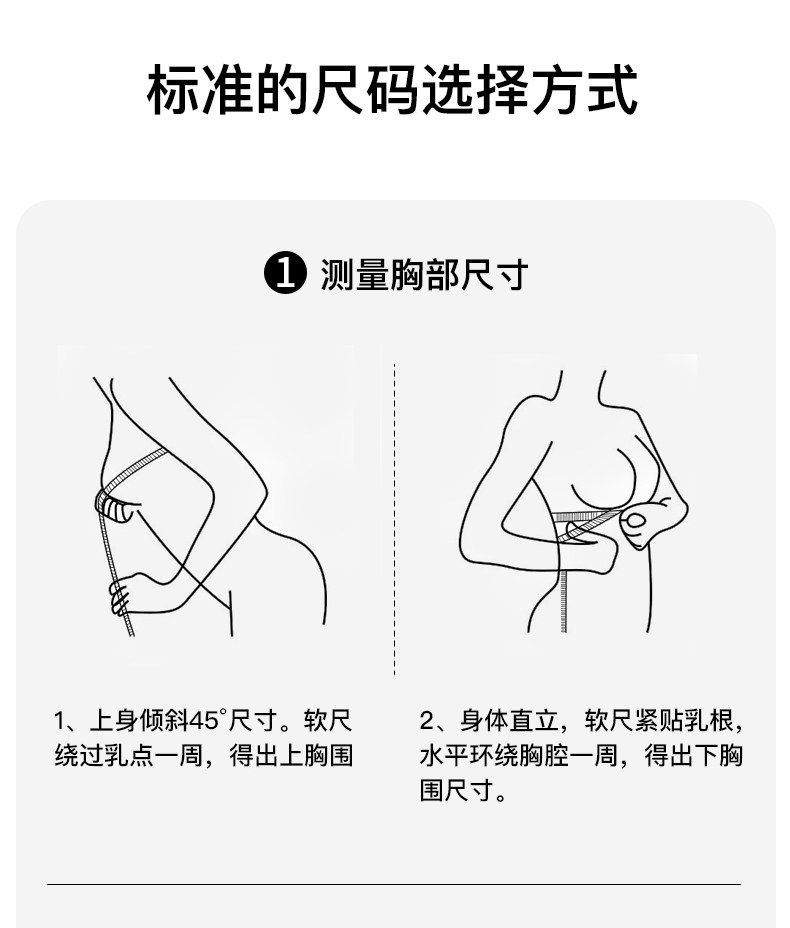 标准的尺码选择方式

❶ 测量胸部尺寸

1、上身倾斜45°尺寸。软尺绕过乳点一周，得出上胸围

2、身体直立，软尺紧贴乳根，水平环绕胸腔一周，得出下胸围尺寸。