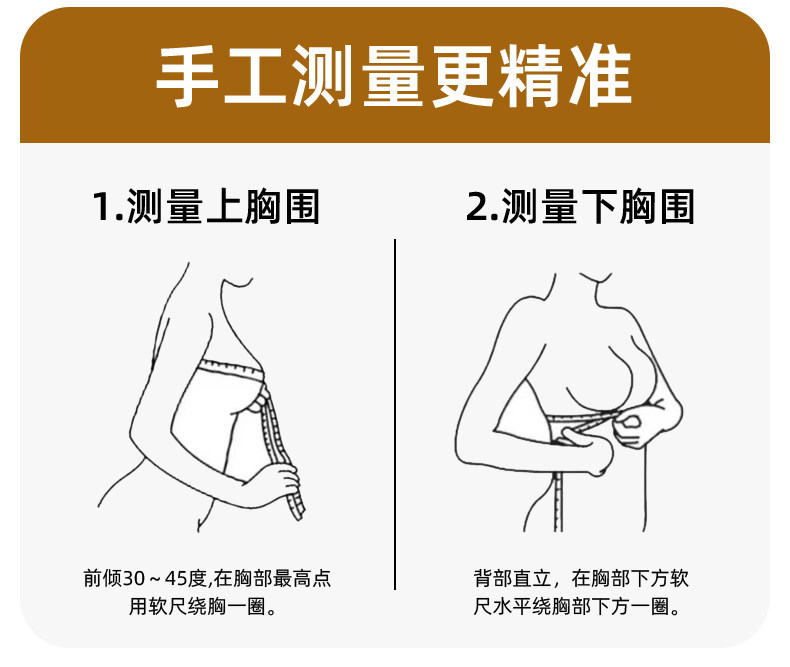 手工测量更精准

1.测量上胸围

前倾30～45度,在胸部最高点用软尺绕胸一圈。

2.测量下胸围

背部直立，在胸部下方软尺水平绕胸部下方一圈。