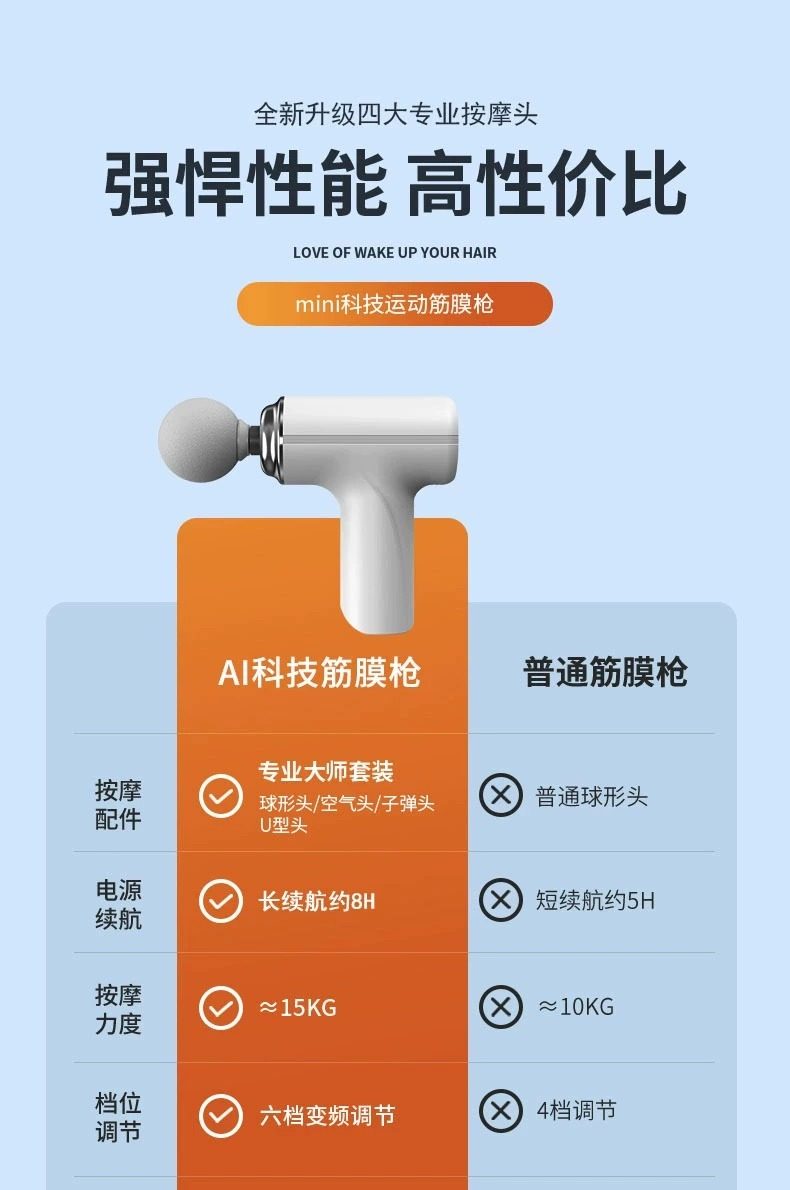 全新升级四大专业按摩头

强悍性能 高性价比

LOVE OF WAKE UP YOUR HAIR

mini科技运动筋膜枪

|  | AI科技筋膜枪 | 普通筋膜枪 |
|---|---|---|
| 按摩配件 | 专业大师套装 球形头/空气头/子弹头 U型头 | 普通球形头 |
| 电源续航 | 长续航约8H | 短续航约5H |
| 按摩力度 | ≈15KG | ≈10KG |
| 档位调节 | 六档变频调节 | 4档调节 |