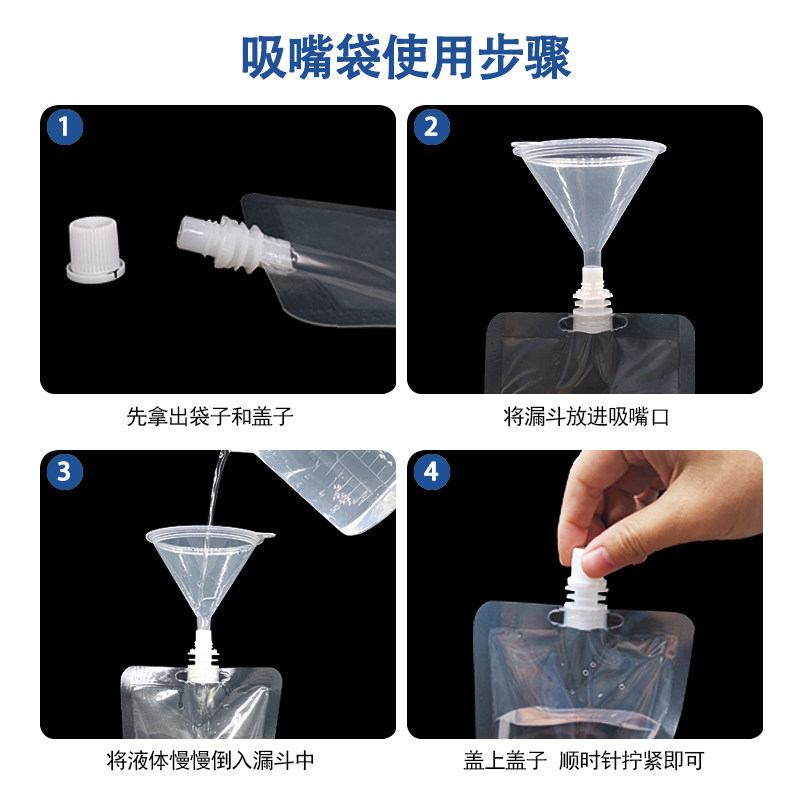 吸嘴袋使用步骤

1

先拿出袋子和盖子

2

将漏斗放进吸嘴口

3

将液体慢慢倒入漏斗中

4

盖上盖子 顺时针拧紧即可