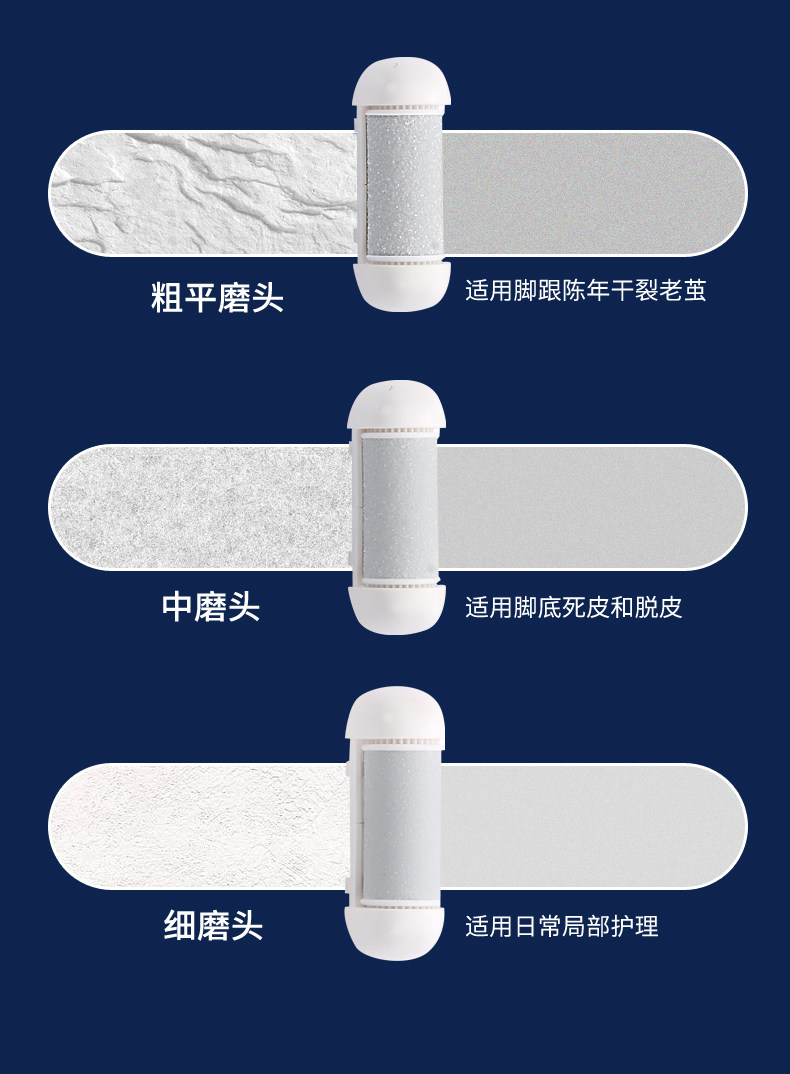 粗平磨头

适用脚跟陈年干裂老茧

中磨头

适用脚底死皮和脱皮

细磨头

适用日常局部护理