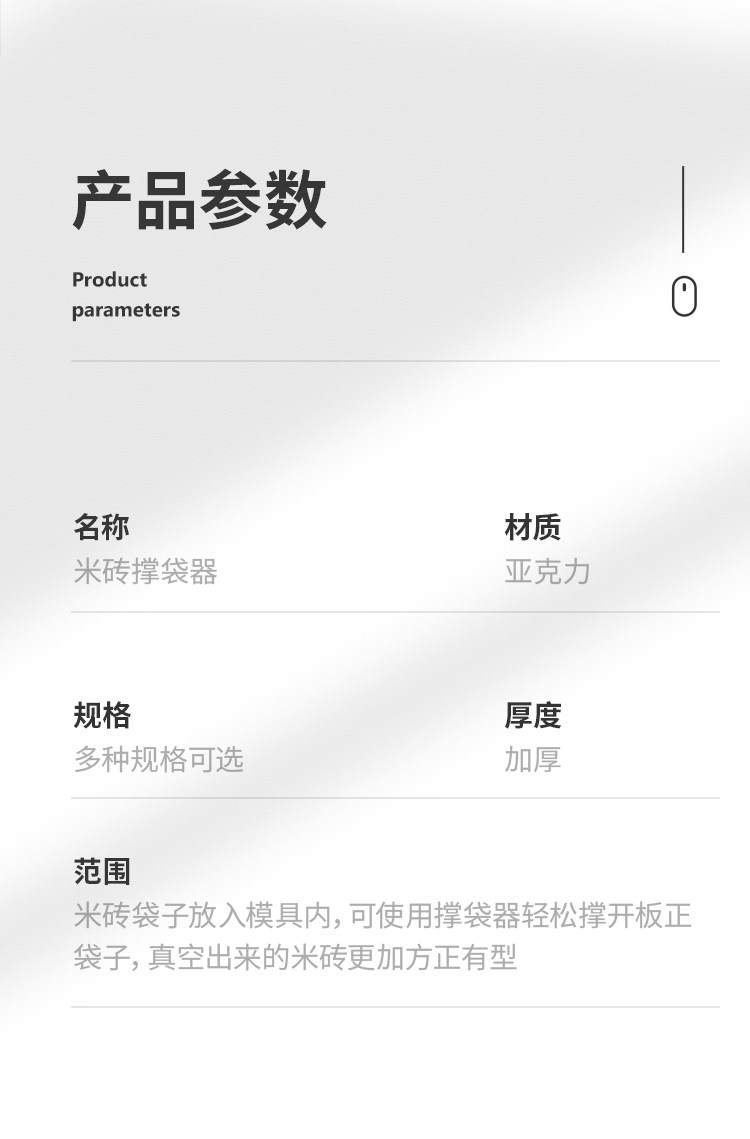 产品参数

Product
parameters

名称
米砖撑袋器

材质
亚克力

规格
多种规格可选

厚度
加厚

范围
米砖袋子放入模具内,可使用撑袋器轻松撑开板正袋子,真空出来的米砖更加方正有型