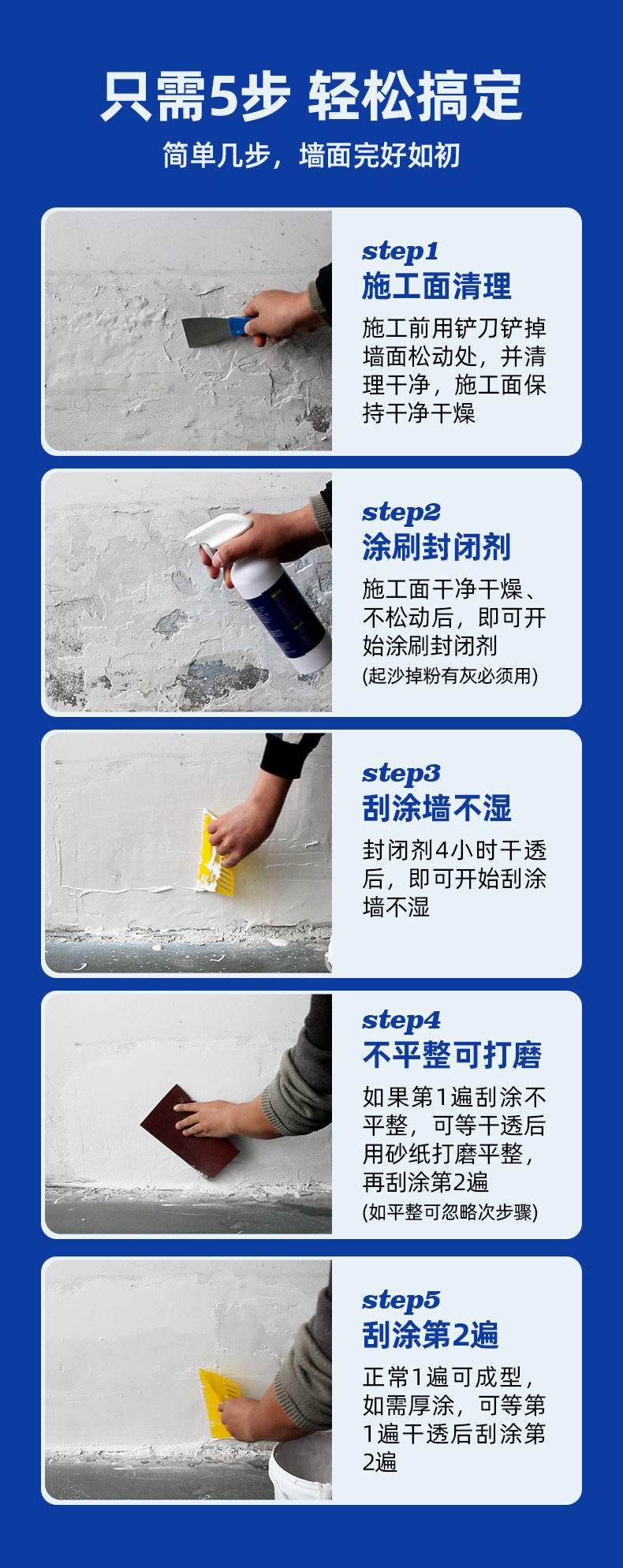 只需5步 轻松搞定

简单几步，墙面完好如初

step1
施工面清理

施工前用铲刀铲掉墙面松动处，并清理干净，施工面保持干净干燥

step2
涂刷封闭剂

施工面干净干燥、不松动后，即可开始涂刷封闭剂
(起沙掉粉有灰必须用)

step3
刮涂墙不湿

封闭剂4小时干透后，即可开始刮涂墙不湿

step4
不平整可打磨

如果第1遍刮涂不平整，可等干透后用砂纸打磨平整，再刮涂第2遍
(如平整可忽略次步骤)

step5
刮涂第2遍

正常1遍可成型，如需厚涂，可等第1遍干透后刮涂第2遍