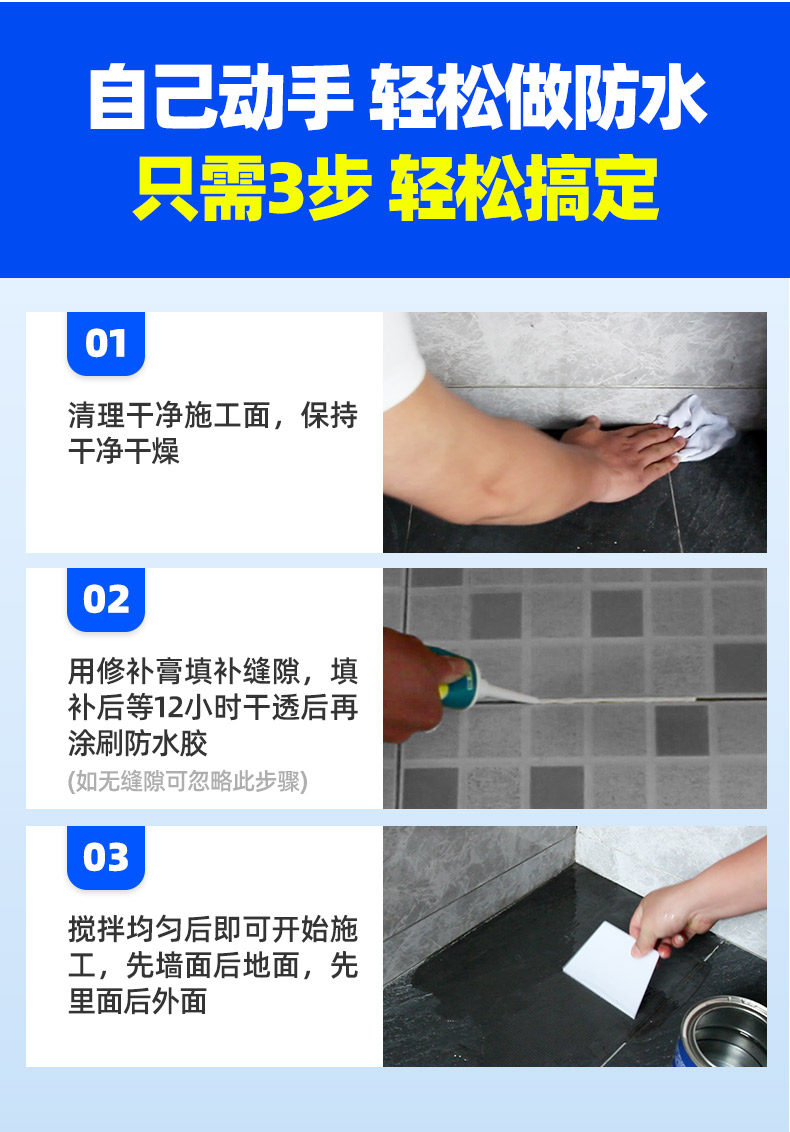 自己动手 轻松做防水
只需3步 轻松搞定

01

清理干净施工面，保持干净干燥

02

用修补膏填补缝隙，填补后等12小时干透后再涂刷防水胶

(如无缝隙可忽略此步骤)

03

搅拌均匀后即可开始施工，先墙面后地面，先里面后外面