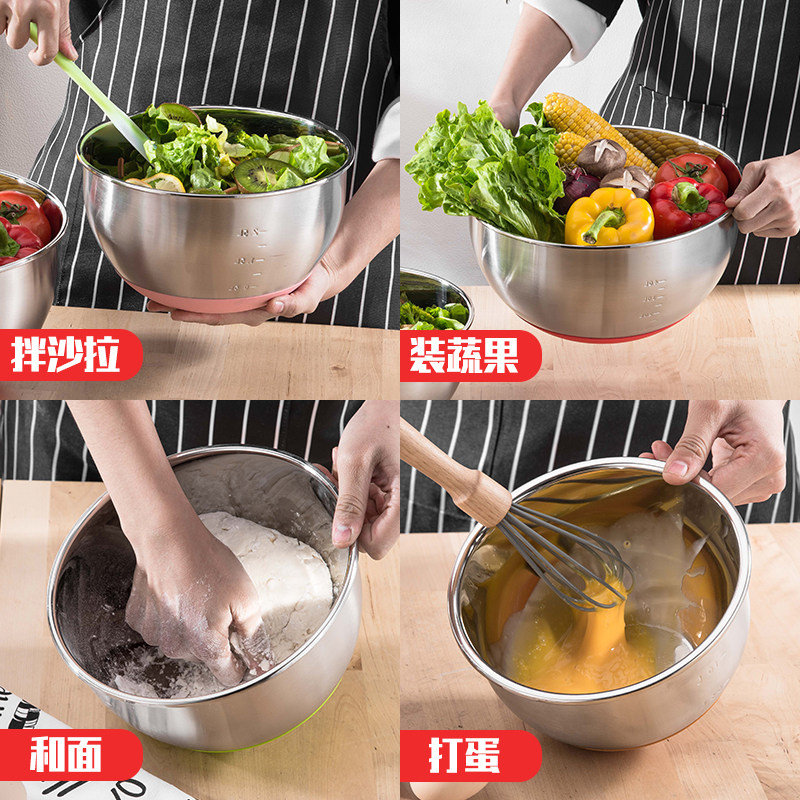 拌沙拉

装蔬果

和面

打蛋