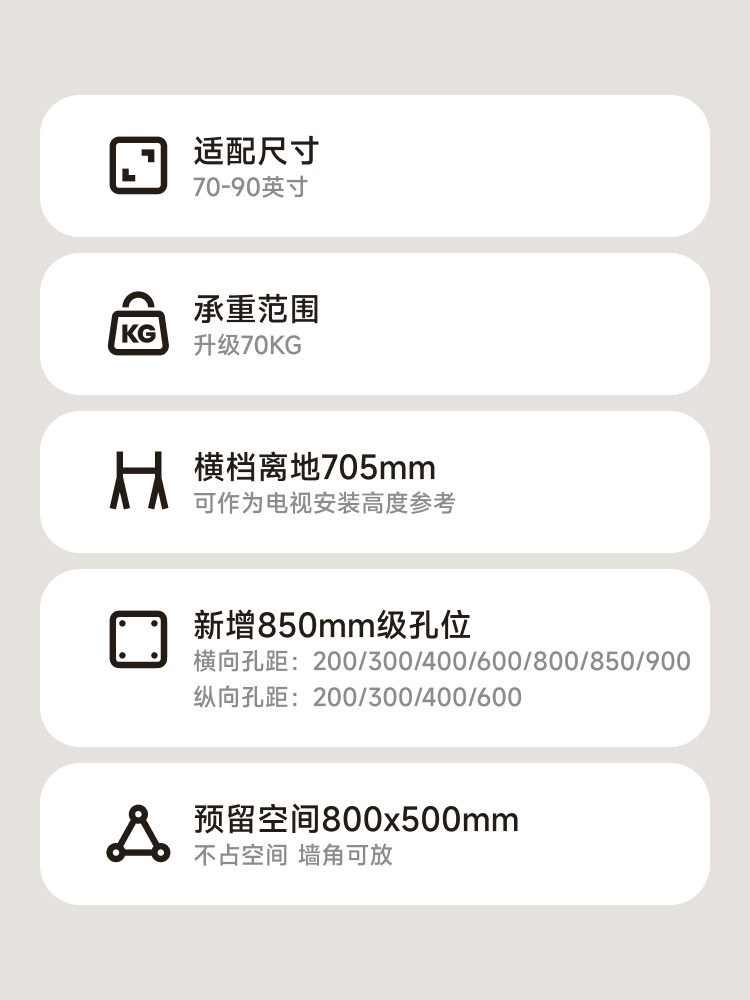 适配尺寸
70-90英寸

KG
承重范围
升级70KG

横档离地705mm
可作为电视安装高度参考

新增850mm级孔位
横向孔距：200/300/400/600/800/850/900
纵向孔距：200/300/400/600

预留空间800x500mm
不占空间 墙角可放