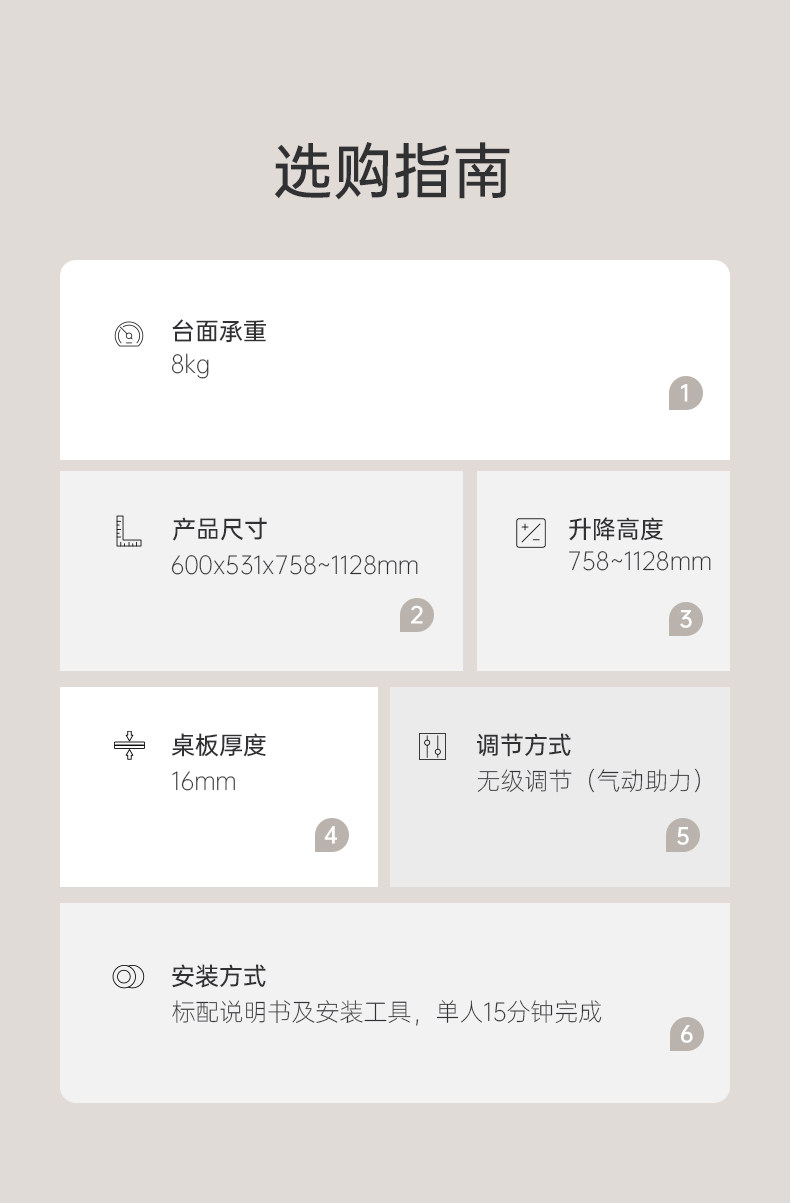 选购指南

台面承重
8kg

1

产品尺寸
600x531x758~1128mm

2

升降高度
758~1128mm

3

桌板厚度
16mm

4

调节方式
无级调节（气动助力）

5

安装方式
标配说明书及安装工具，单人15分钟完成

6