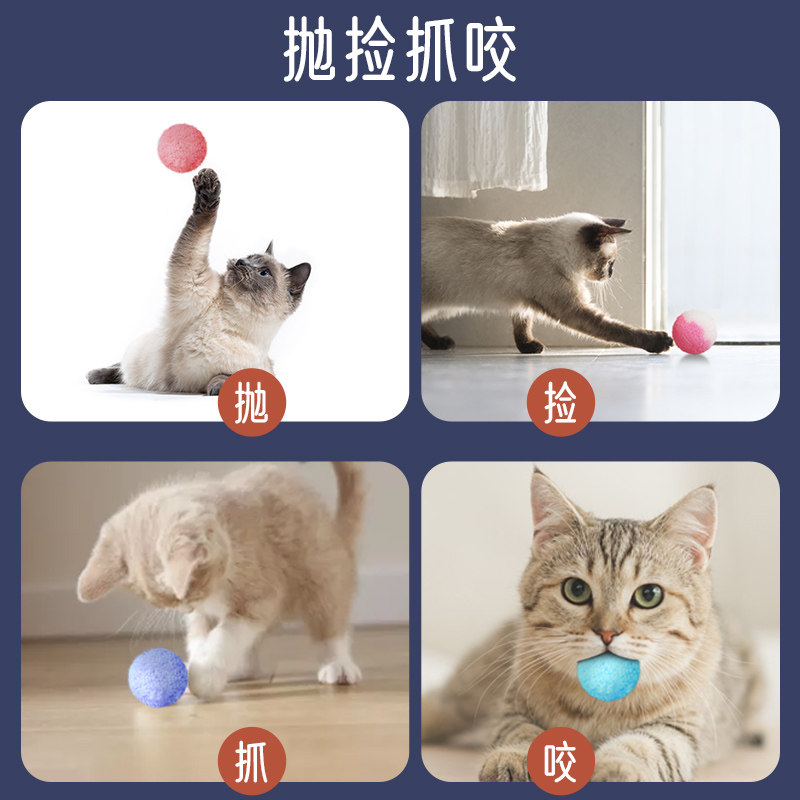 抛捡抓咬

抛

捡

抓

咬