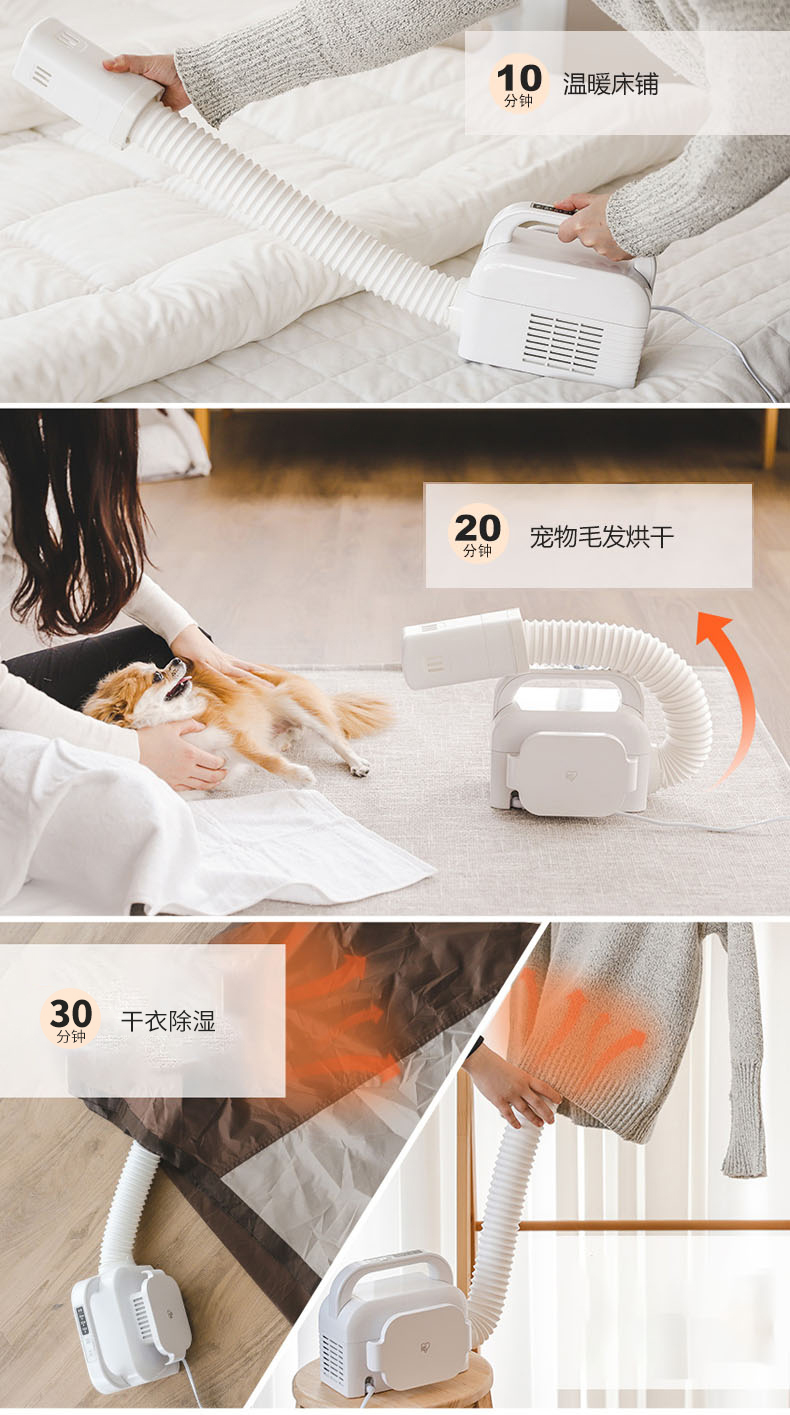 10 分钟 温暖床铺

20 分钟 宠物毛发烘干

30 分钟 干衣除湿