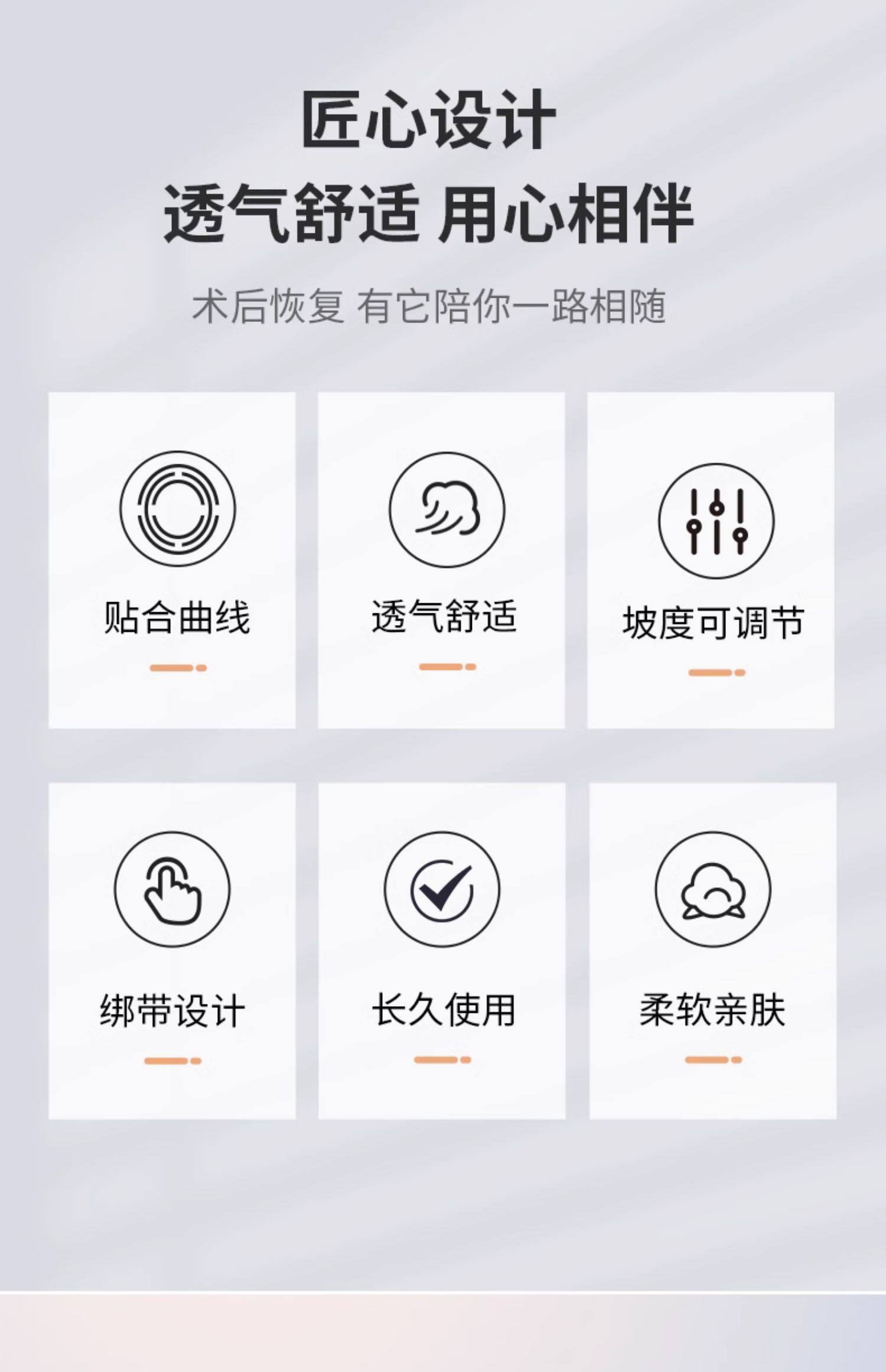 匠心设计

透气舒适 用心相伴

术后恢复 有它陪你一路相随

贴合曲线

透气舒适

坡度可调节

绑带设计

长久使用

柔软亲肤