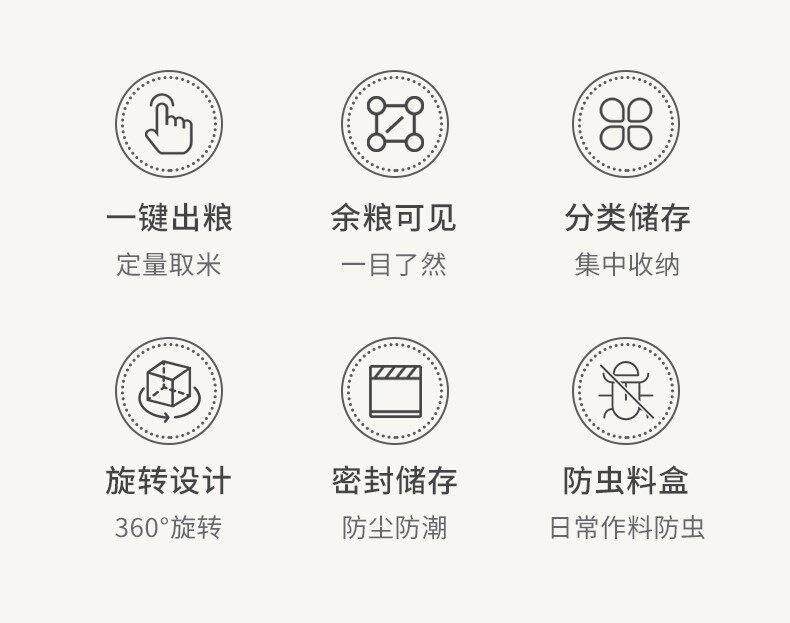 一键出粮
定量取米

余粮可见
一目了然

分类储存
集中收纳

旋转设计
360°旋转

密封储存
防尘防潮

防虫料盒
日常作料防虫