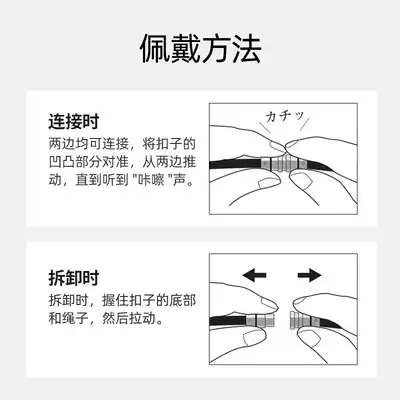 佩戴方法

连接时

两边均可连接，将扣子的凹凸部分对准，从两边推动，直到听到 "咔嚓 "声。

カチッ

拆卸时

拆卸时，握住扣子的底部和绳子，然后拉动。