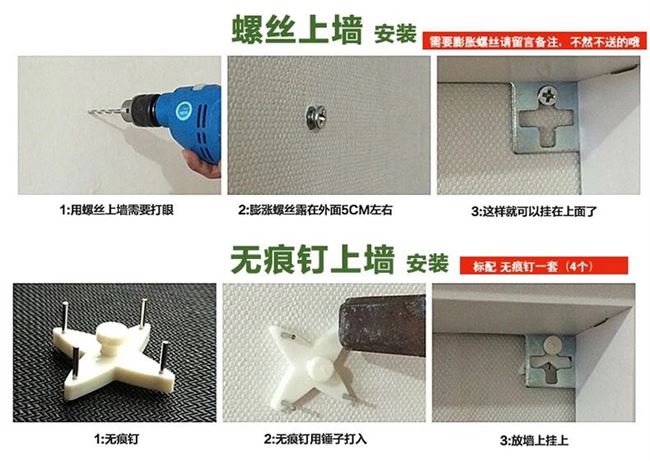 螺丝上墙 安装

需要膨胀螺丝请留言备注，不然不送的哦

1:用螺丝上墙需要打眼

2:膨胀螺丝露在外面5CM左右

3:这样就可以挂在上面了

无痕钉上墙 安装

标配 无痕钉一套（4个）

1:无痕钉

2:无痕钉用锤子打入

3:放墙上挂上