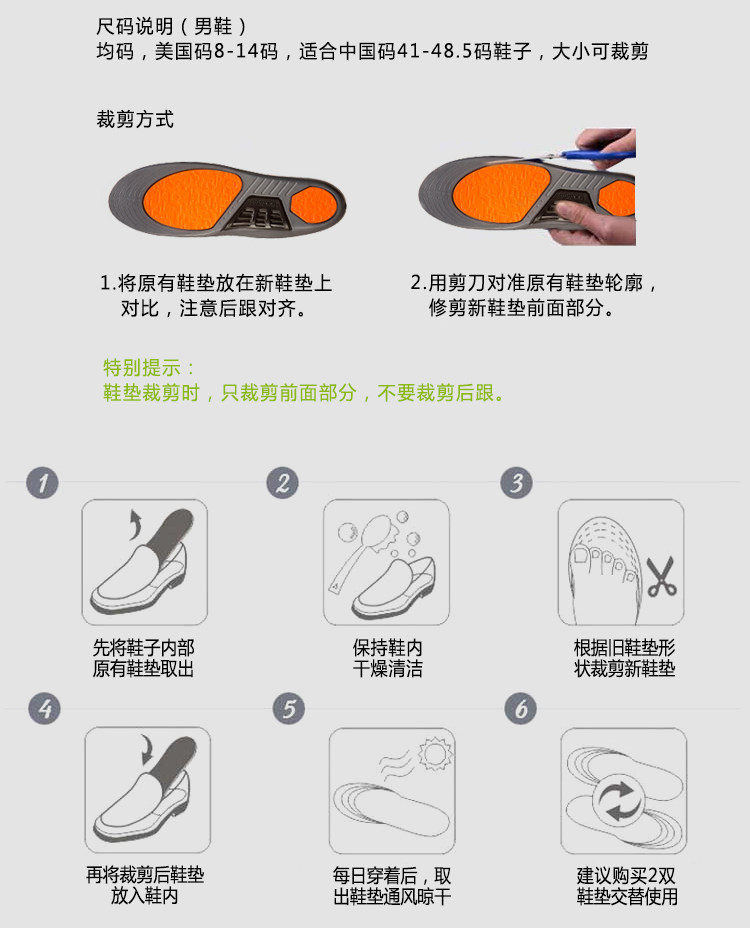 尺码说明（男鞋）
均码，美国码8-14码，适合中国码41-48.5码鞋子，大小可裁剪

裁剪方式

1.将原有鞋垫放在新鞋垫上对比，注意后跟对齐。

2.用剪刀对准原有鞋垫轮廓，修剪新鞋垫前面部分。

特别提示：
鞋垫裁剪时，只裁剪前面部分，不要裁剪后跟。

1
先将鞋子内部原有鞋垫取出

2
保持鞋内干燥清洁

3
根据旧鞋垫形状裁剪新鞋垫

4
再将裁剪后鞋垫放入鞋内

5
每日穿着后，取出鞋垫通风晾干

6
建议购买2双鞋垫交替使用