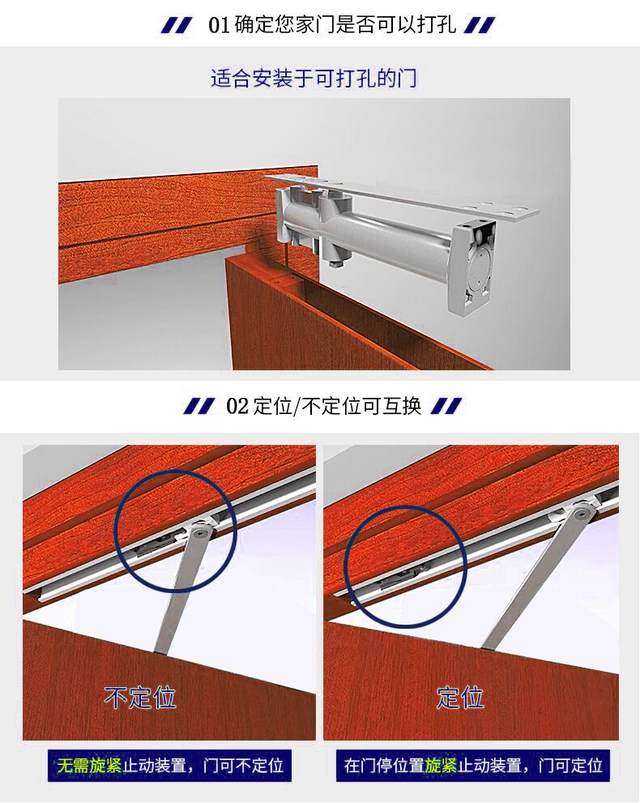 01 确定您家门是否可以打孔

适合安装于可打孔的门

02 定位/不定位可互换

不定位

无需旋紧止动装置，门可不定位

定位

在门停位置旋紧止动装置，门可定位