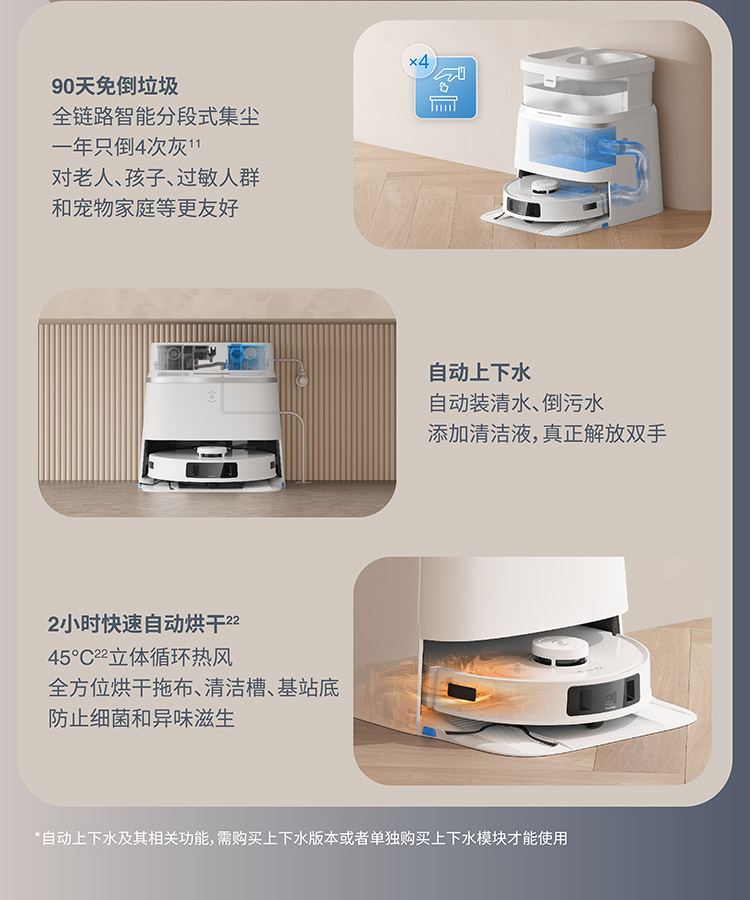 90天免倒垃圾
全链路智能分段式集尘
一年只倒4次灰$^{11}$
对老人、孩子、过敏人群
和宠物家庭等更友好

×4

自动上下水
自动装清水、倒污水
添加清洁液，真正解放双手

2小时快速自动烘干$^{22}$
45°C$^{22}$立体循环热风
全方位烘干拖布、清洁槽、基站底
防止细菌和异味滋生

*自动上下水及其相关功能，需购买上下水版本或者单独购买上下水模块才能使用