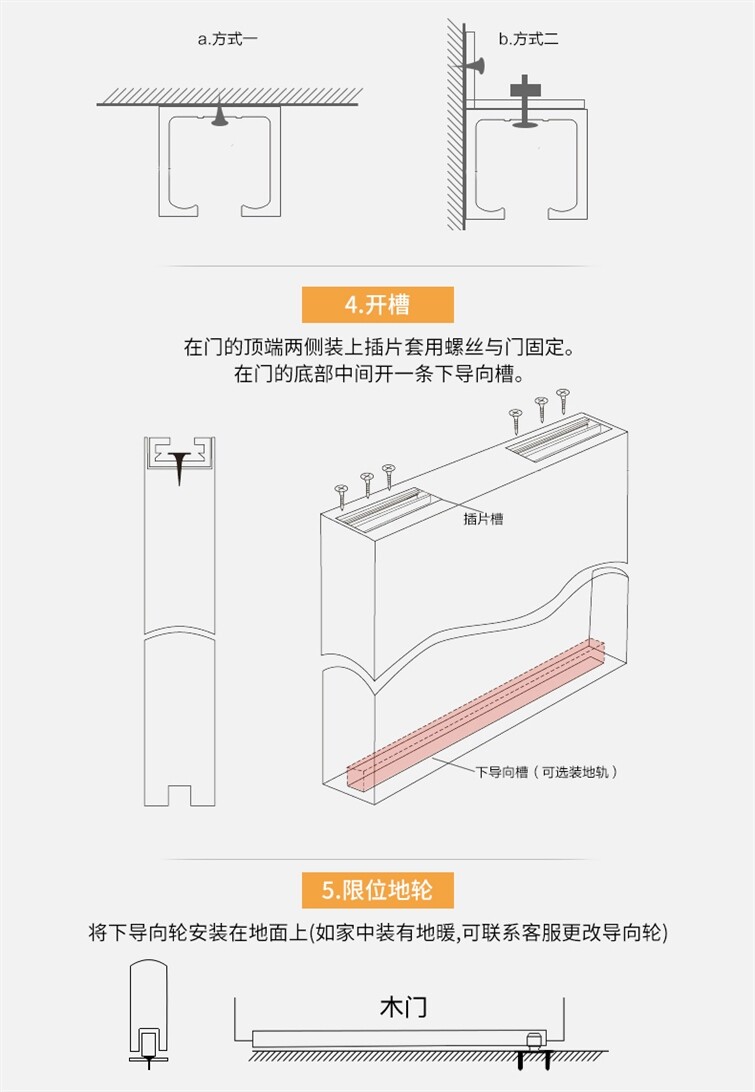 a.方式一

b.方式二

4.开槽

在门的顶端两侧装上插片套用螺丝与门固定。
在门的底部中间开一条下导向槽。

插片槽

下导向槽（可选装地轨）

5.限位地轮

将下导向轮安装在地面上(如家中装有地暖,可联系客服更改导向轮)

木门