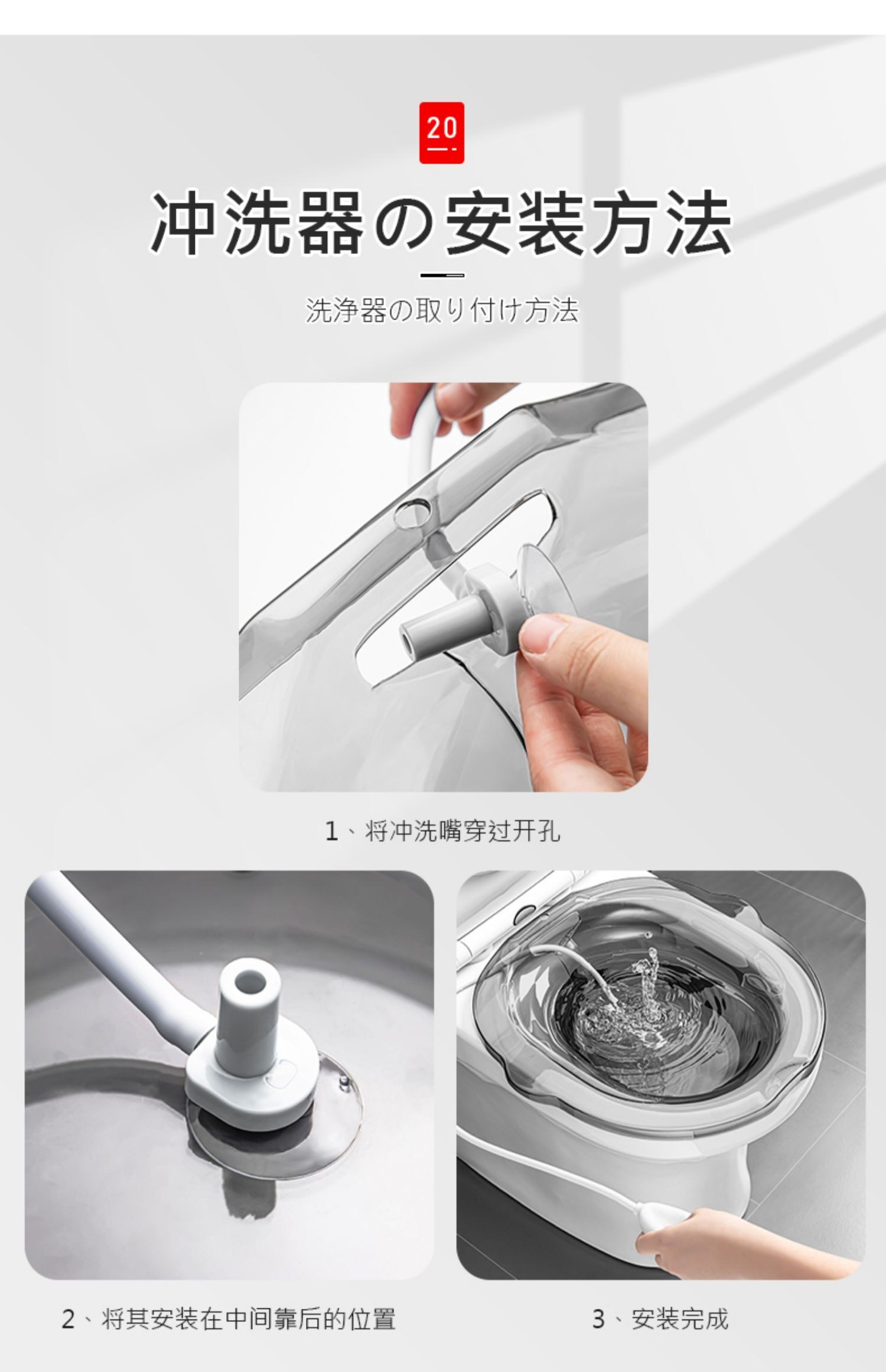 20

冲洗器の安装方法

洗浄器の取り付け方法

1、将冲洗嘴穿过开孔

2、将其安装在中间靠后的位置

3、安装完成