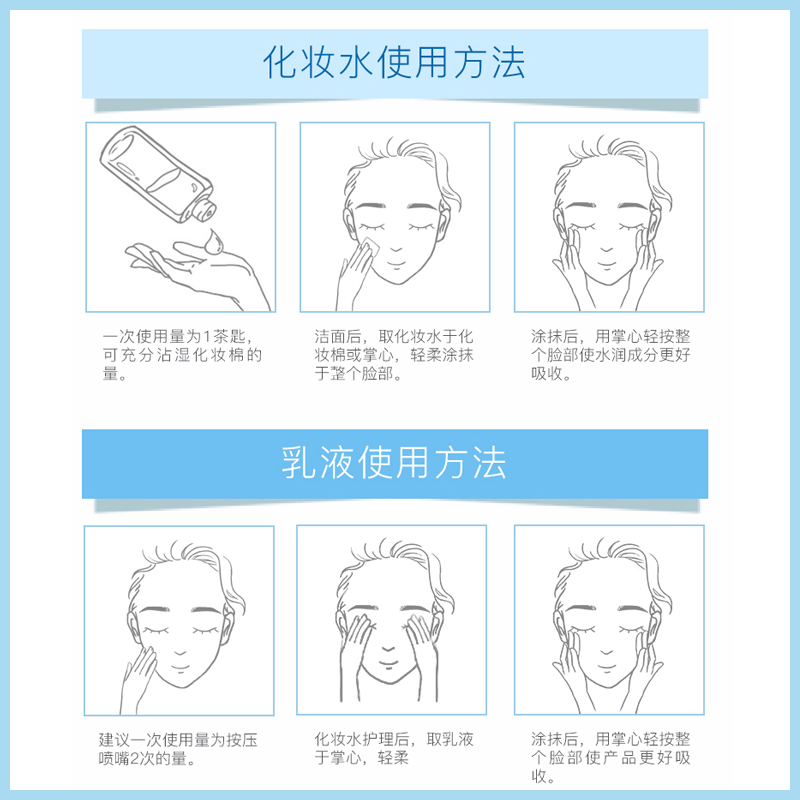 化妆水使用方法

一次使用量为1茶匙，可充分沾湿化妆棉的量。

洁面后，取化妆水于化妆棉或掌心，轻柔涂抹于整个脸部。

涂抹后，用掌心轻按整个脸部使水润成分更好吸收。

乳液使用方法

建议一次使用量为按压喷嘴2次的量。

化妆水护理后，取乳液于掌心，轻柔

涂抹后，用掌心轻按整个脸部使产品更好吸收。