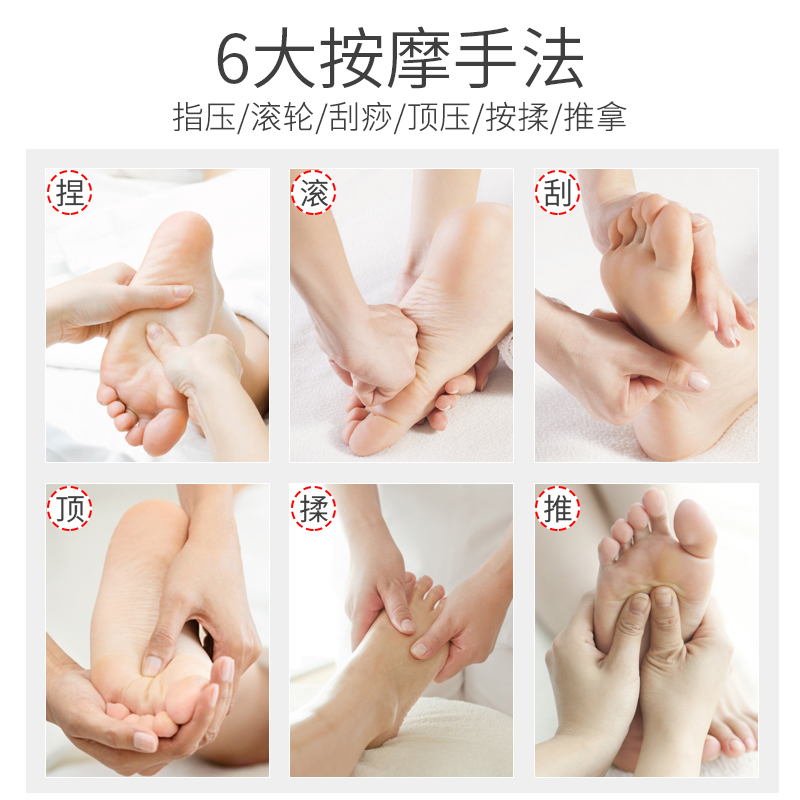 6大按摩手法
指压/滚轮/刮痧/顶压/按揉/推拿

捏

滚

刮

顶

揉

推