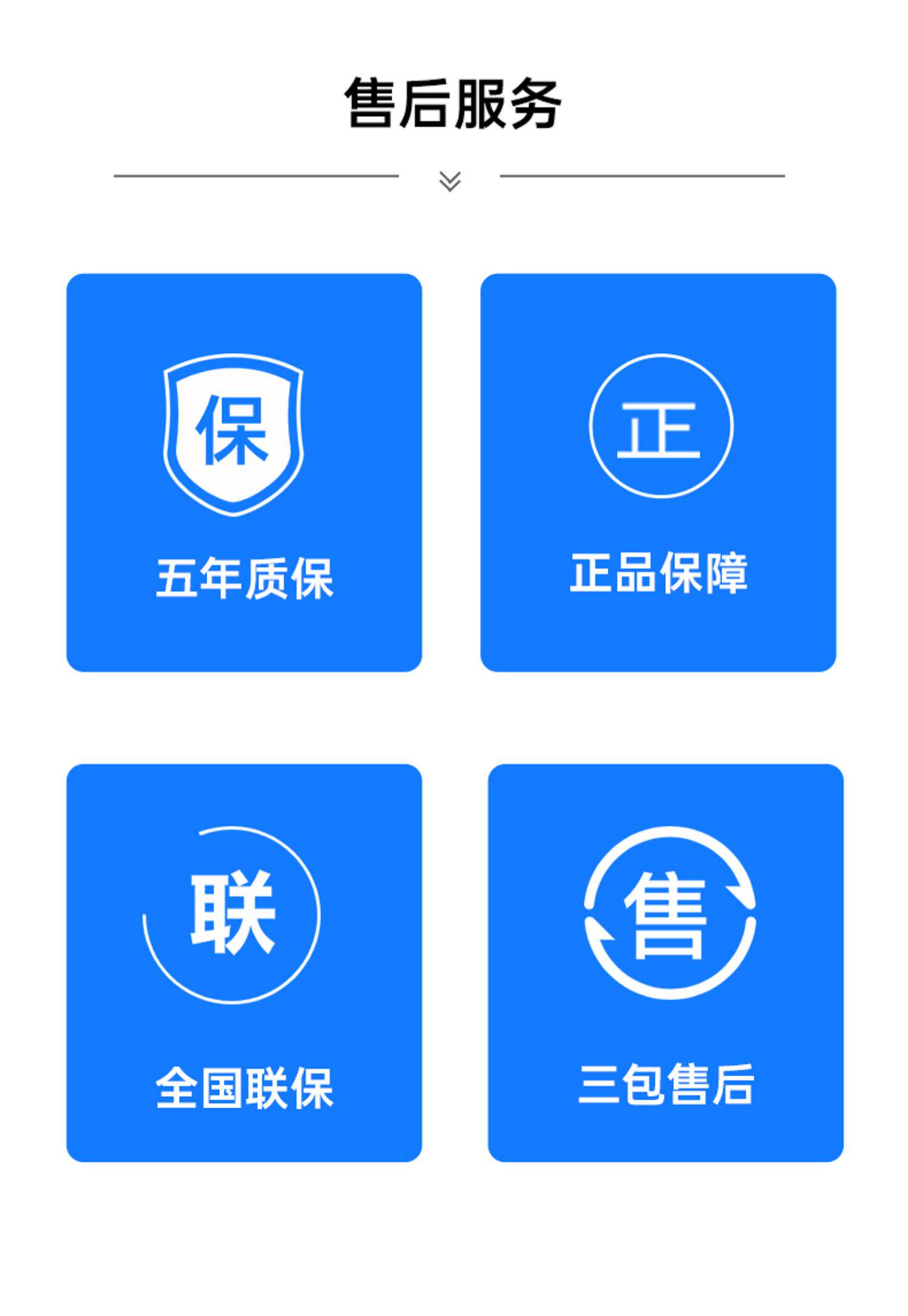 售后服务

保

五年质保

正

正品保障

联

全国联保

售

三包售后