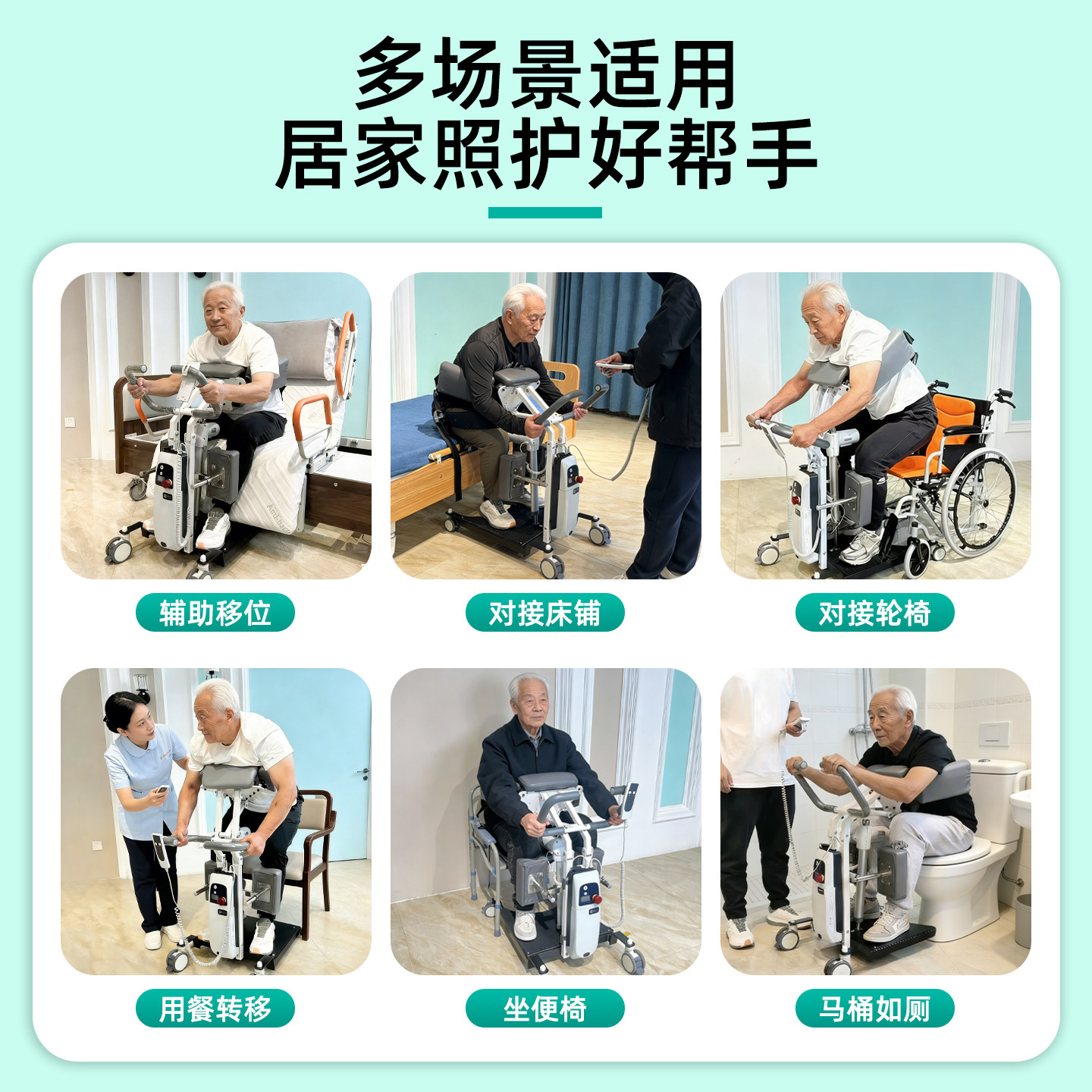 多场景适用
居家照护好帮手

辅助移位

对接床铺

对接轮椅

用餐转移

坐便椅

马桶如厕