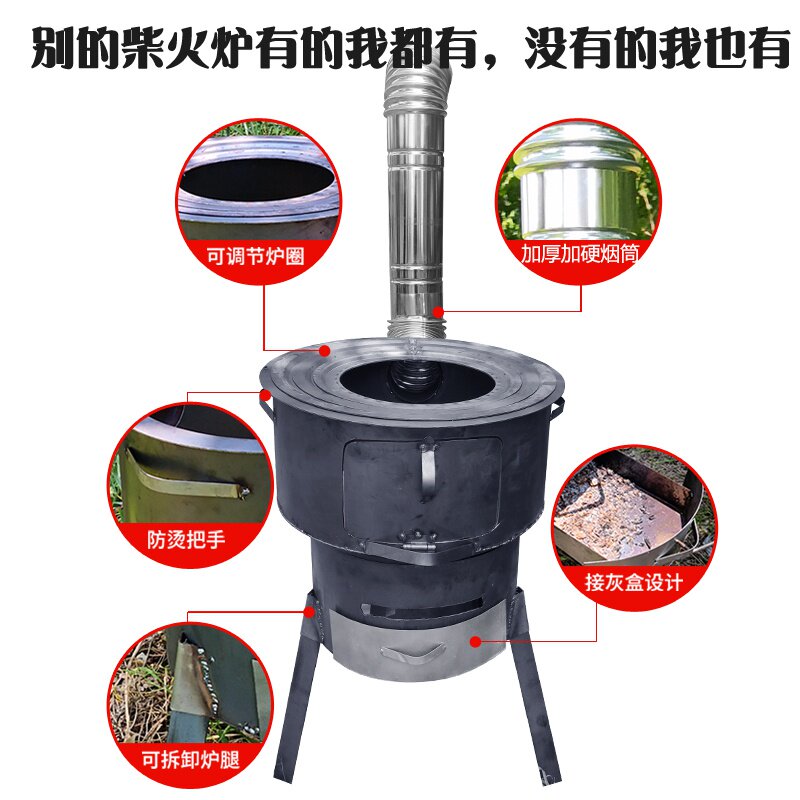 别的柴火炉有的我都有，没有的我也有

可调节炉圈

加厚加硬烟筒

防烫把手

接灰盒设计

可拆卸炉腿