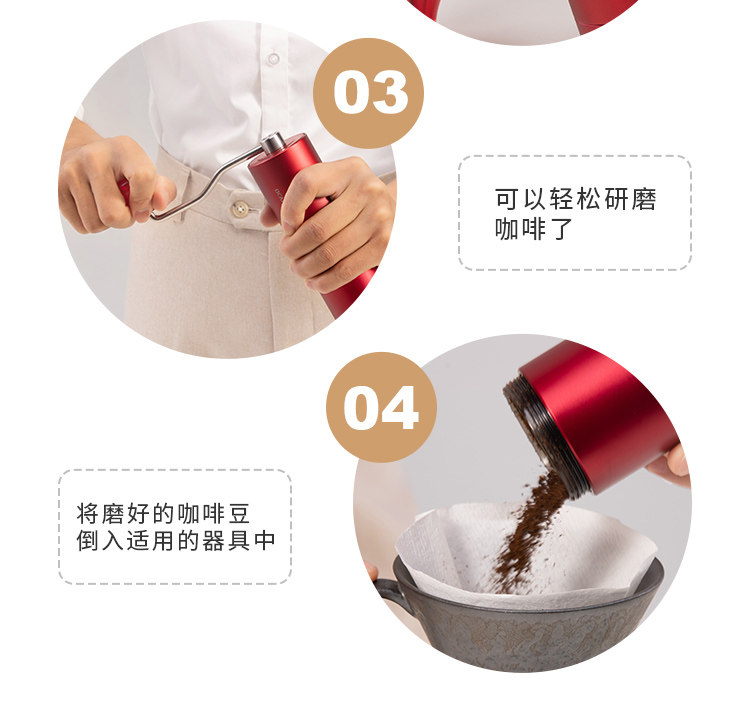 03

可以轻松研磨咖啡了

04

将磨好的咖啡豆倒入适用的器具中