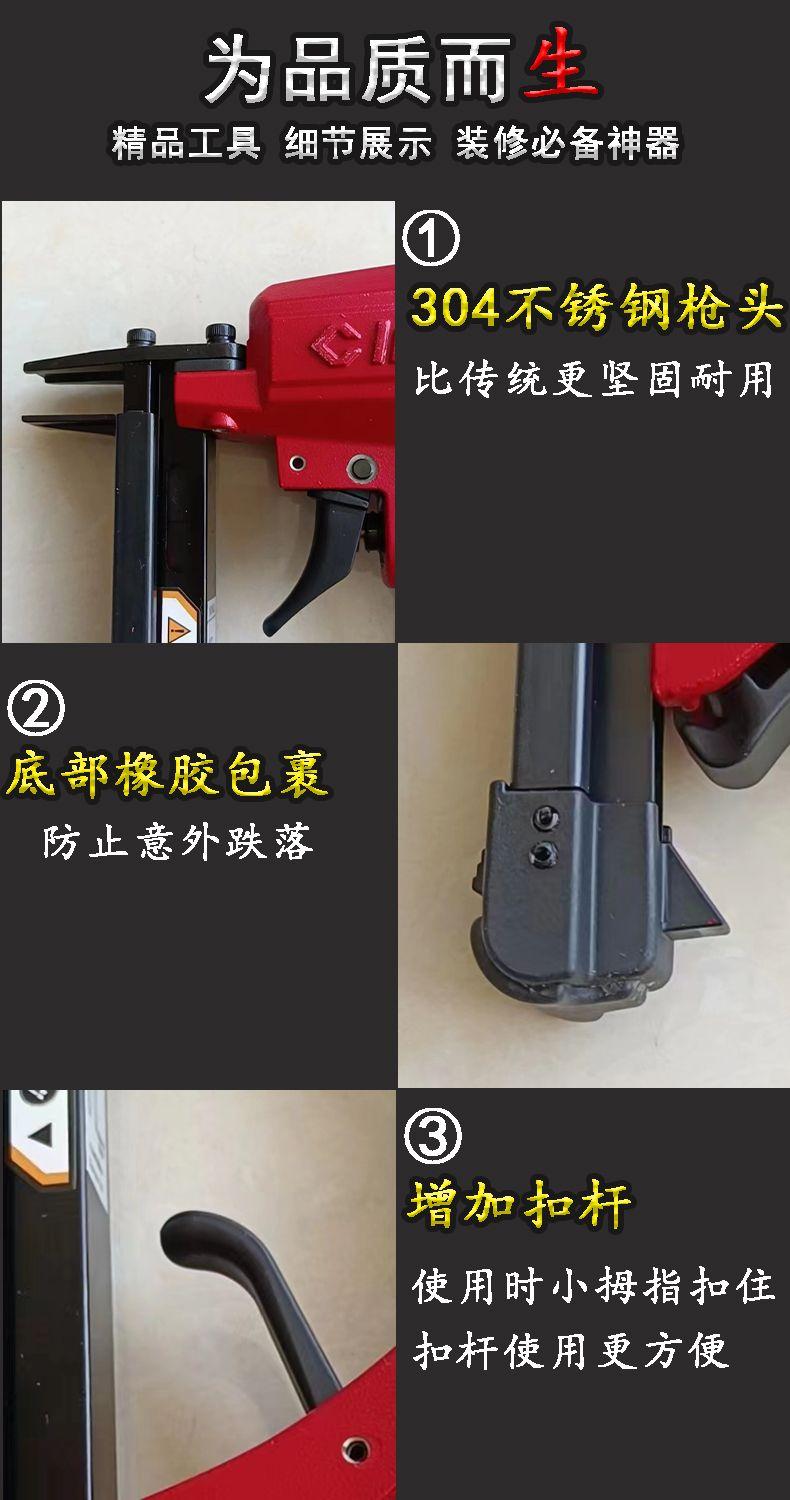 为品质而生

精品工具 细节展示 装修必备神器

①

304不锈钢枪头

比传统更坚固耐用

②

底部橡胶包裹

防止意外跌落

③

增加扣杆

使用时小拇指扣住扣杆使用更方便