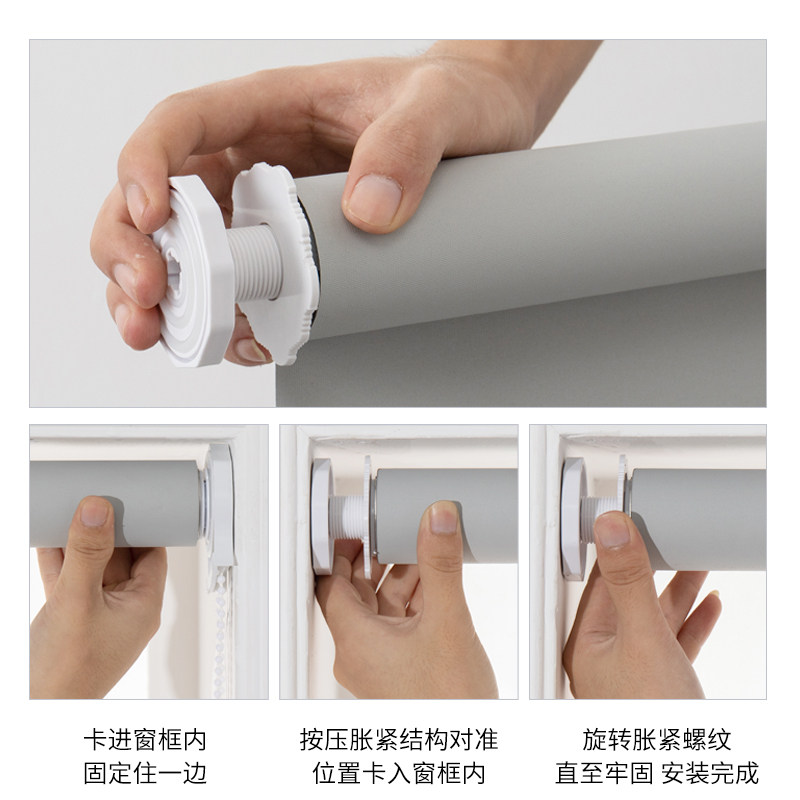 卡进窗框内
固定住一边

按压胀紧结构对准
位置卡入窗框内

旋转胀紧螺纹
直至牢固 安装完成