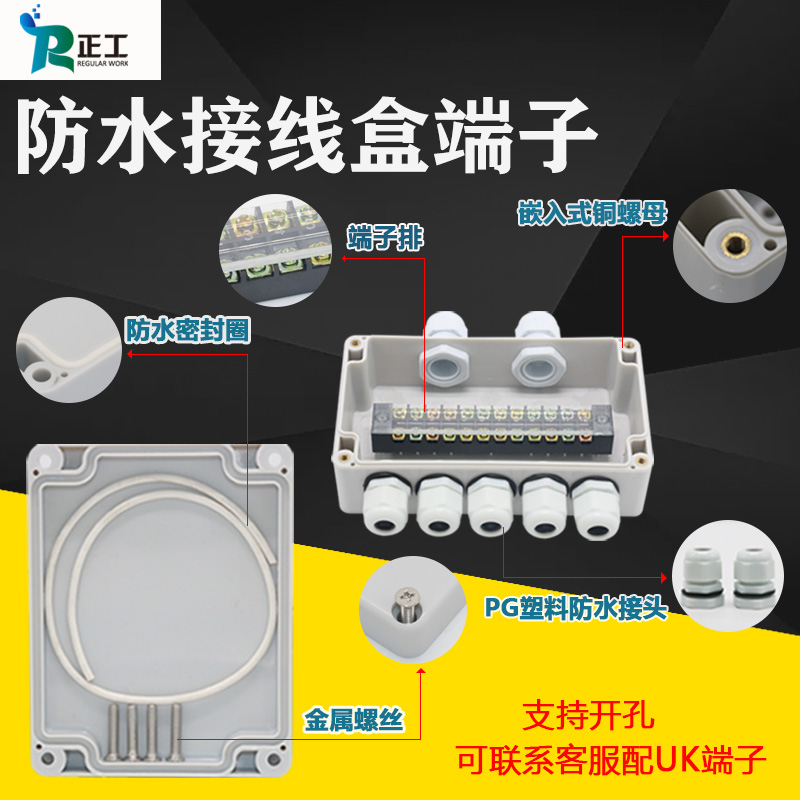 正工
REGULAR WORK

防水接线盒端子

端子排

嵌入式铜螺母

防水密封圈

PG塑料防水接头

金属螺丝

支持开孔
可联系客服配UK端子