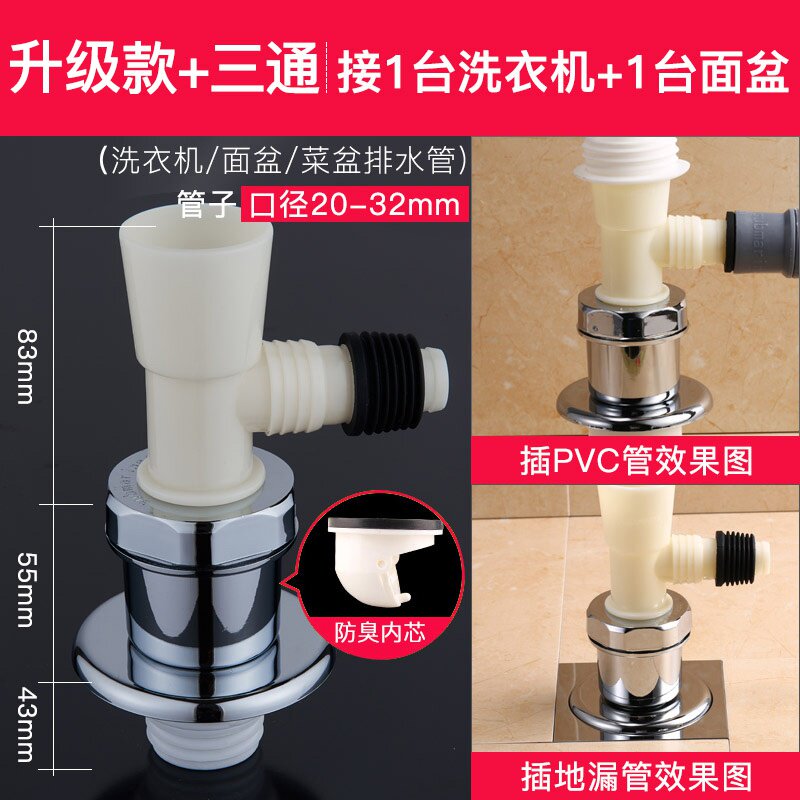 升级款+三通 接1台洗衣机+1台面盆

(洗衣机/面盆/菜盆排水管)

管子 口径20-32mm

83mm

55mm

43mm

防臭内芯

插PVC管效果图

插地漏管效果图