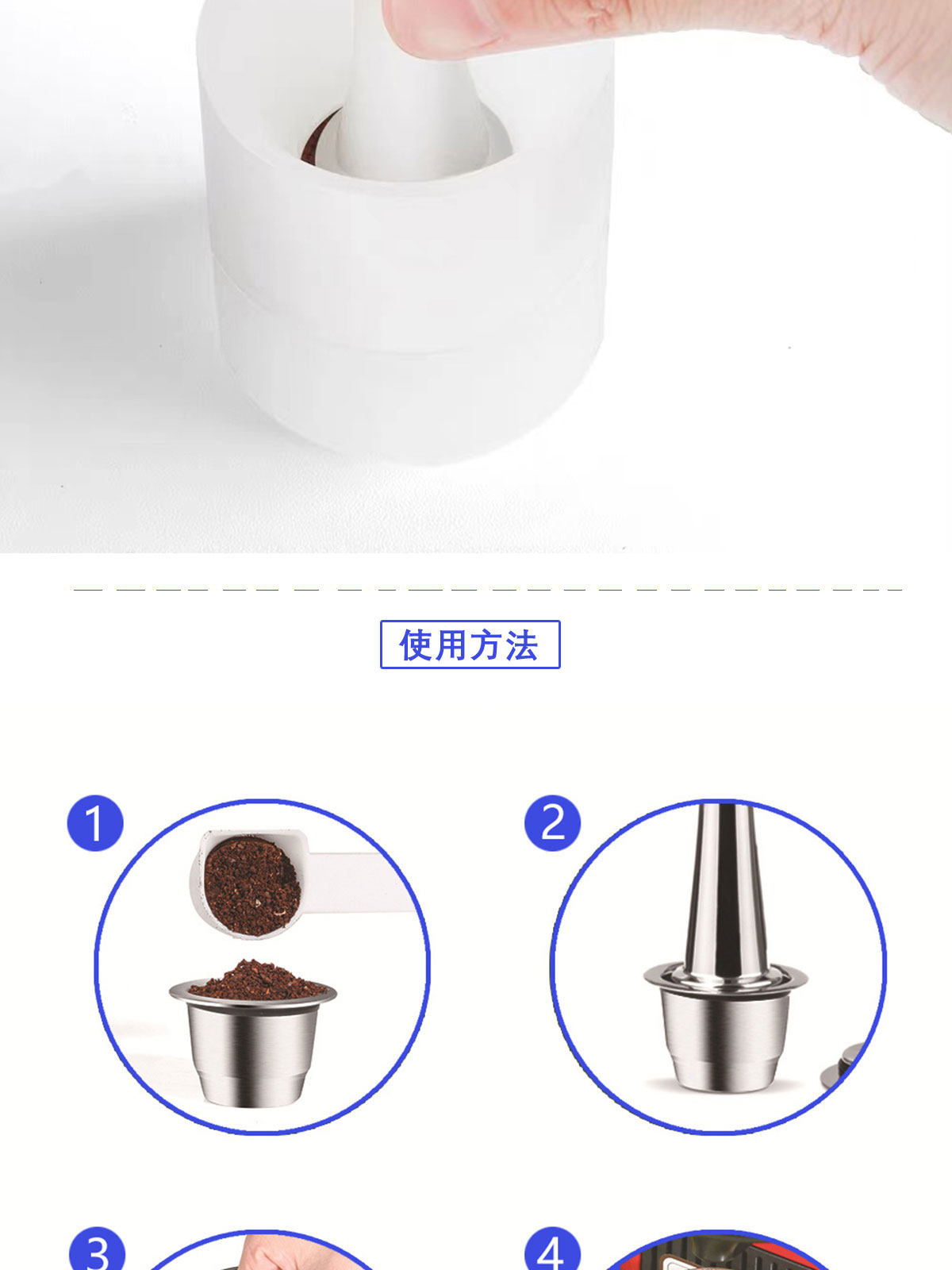 使用方法

1

2

3

4