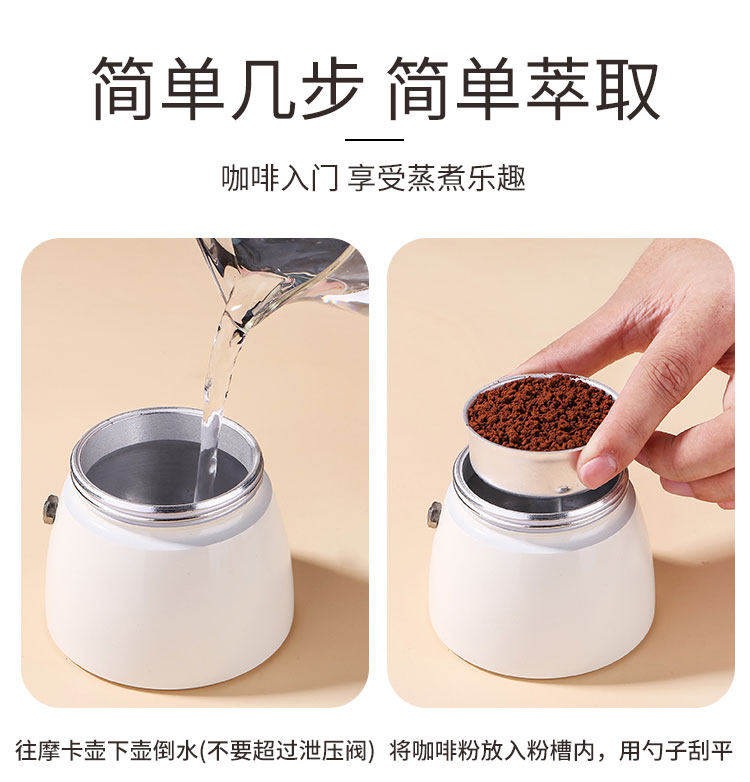 简单几步 简单萃取

咖啡入门 享受蒸煮乐趣

往摩卡壶下壶倒水(不要超过泄压阀)

将咖啡粉放入粉槽内，用勺子刮平