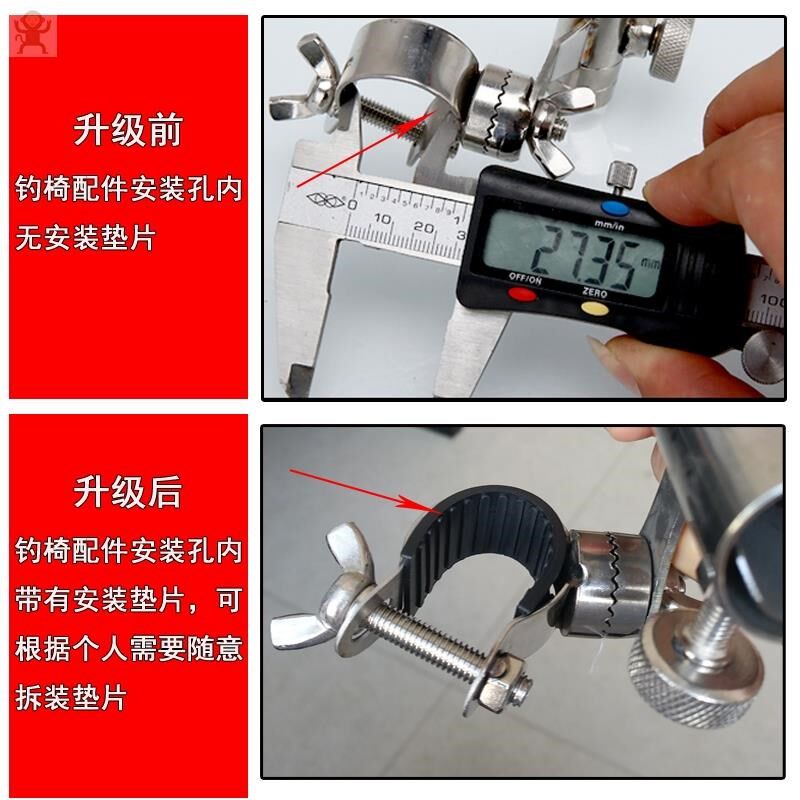 升级前

钓椅配件安装孔内无安装垫片

0 10 20 3

mm/in

27.35 mm

OFF/ON

ZERO

100

升级后

钓椅配件安装孔内带有安装垫片，可根据个人需要随意拆装垫片