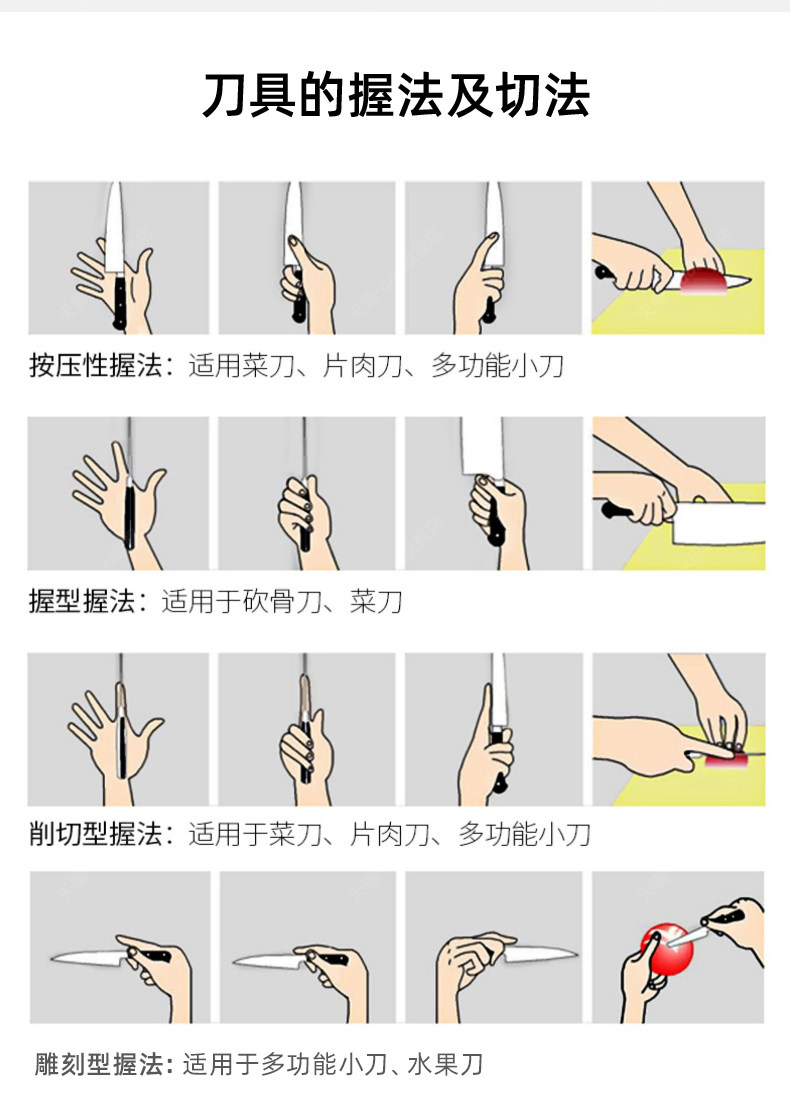 刀具的握法及切法

按压性握法：适用菜刀、片肉刀、多功能小刀

握型握法：适用于砍骨刀、菜刀

削切型握法：适用于菜刀、片肉刀、多功能小刀

雕刻型握法：适用于多功能小刀、水果刀