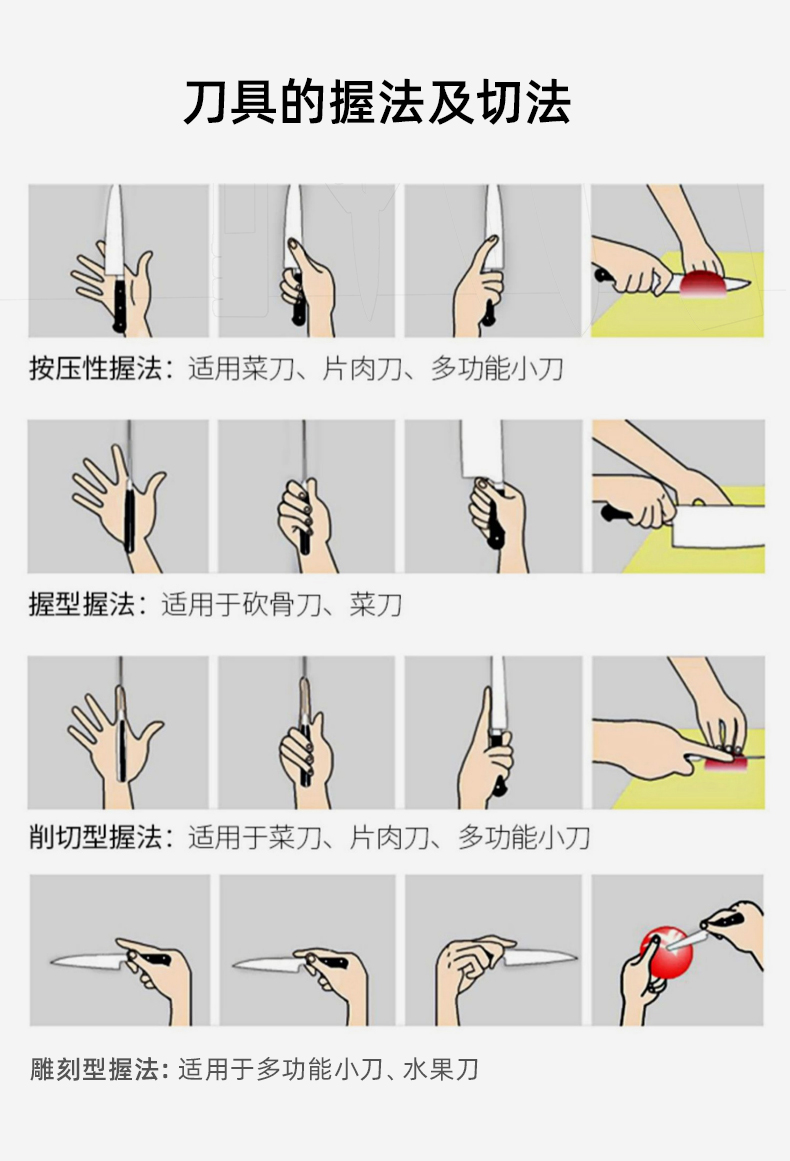 刀具的握法及切法

按压性握法：适用菜刀、片肉刀、多功能小刀

握型握法：适用于砍骨刀、菜刀

削切型握法：适用于菜刀、片肉刀、多功能小刀

雕刻型握法：适用于多功能小刀、水果刀