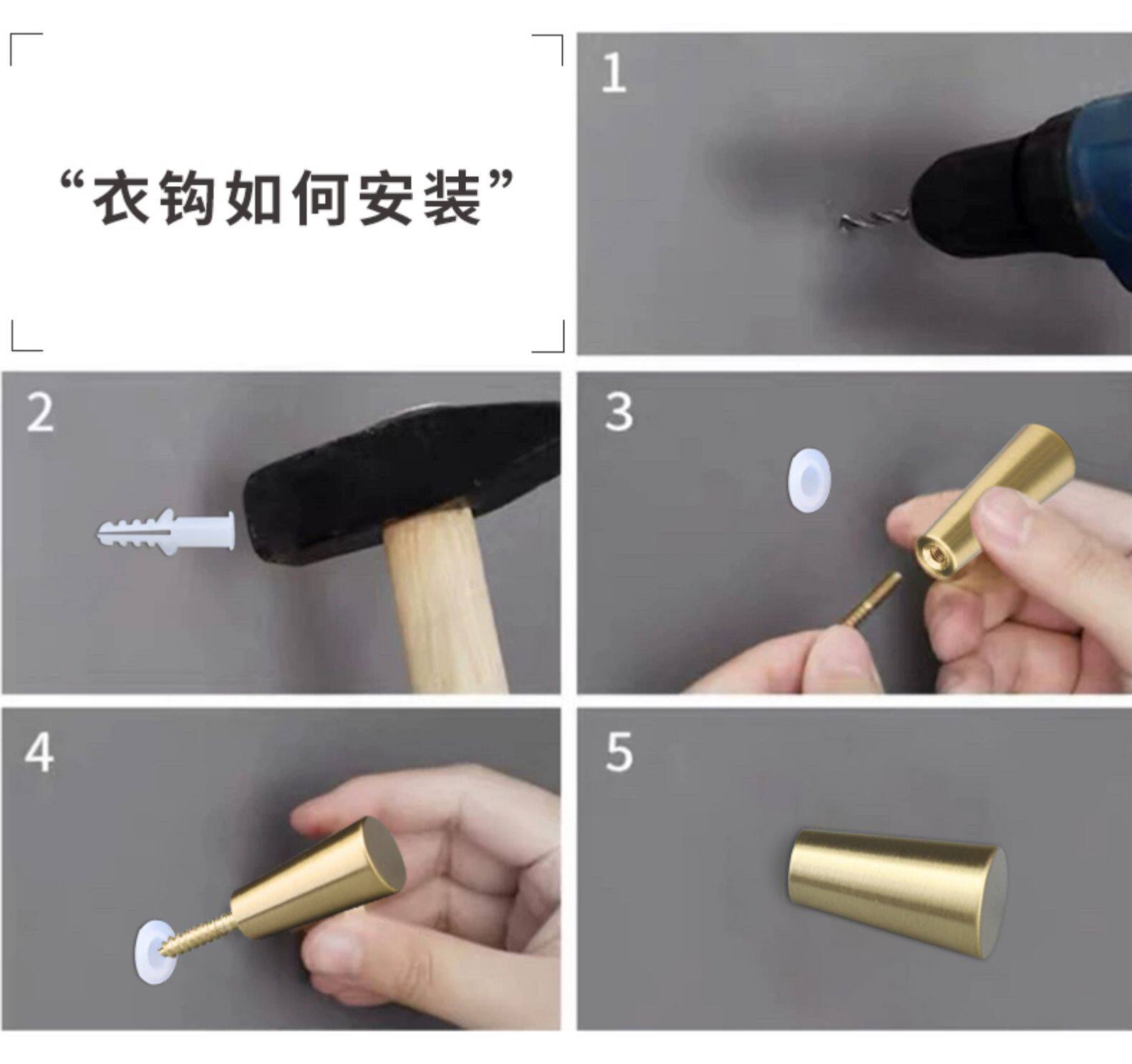 “衣钩如何安装”

1

2

3

4

5