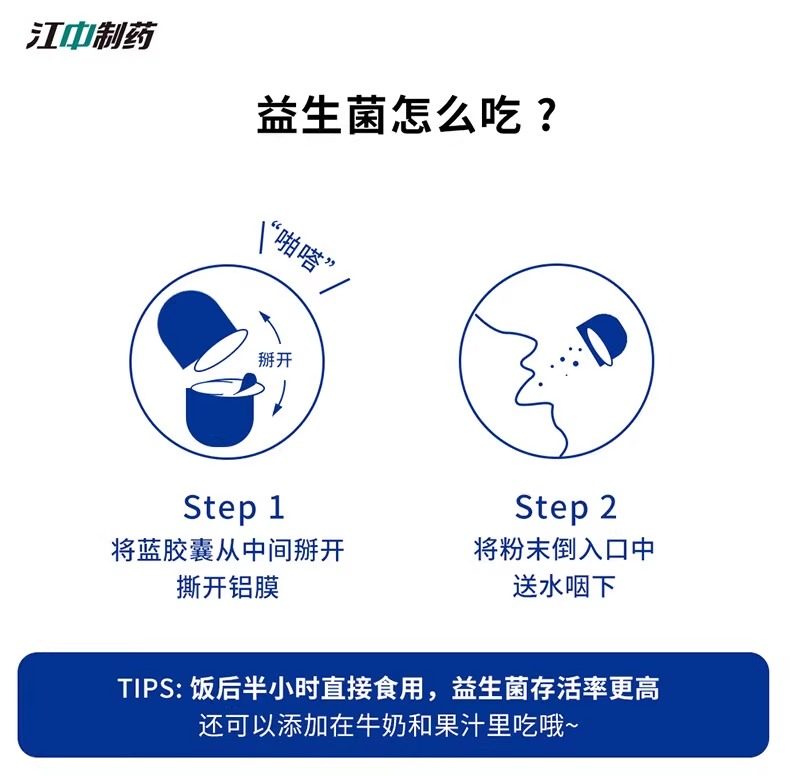 江中制药

益生菌怎么吃？

“啪嗒”

掰开

Step 1
将蓝胶囊从中间掰开
撕开铝膜

Step 2
将粉末倒入口中
送水咽下

TIPS: 饭后半小时直接食用，益生菌存活率更高
还可以添加在牛奶和果汁里吃哦~