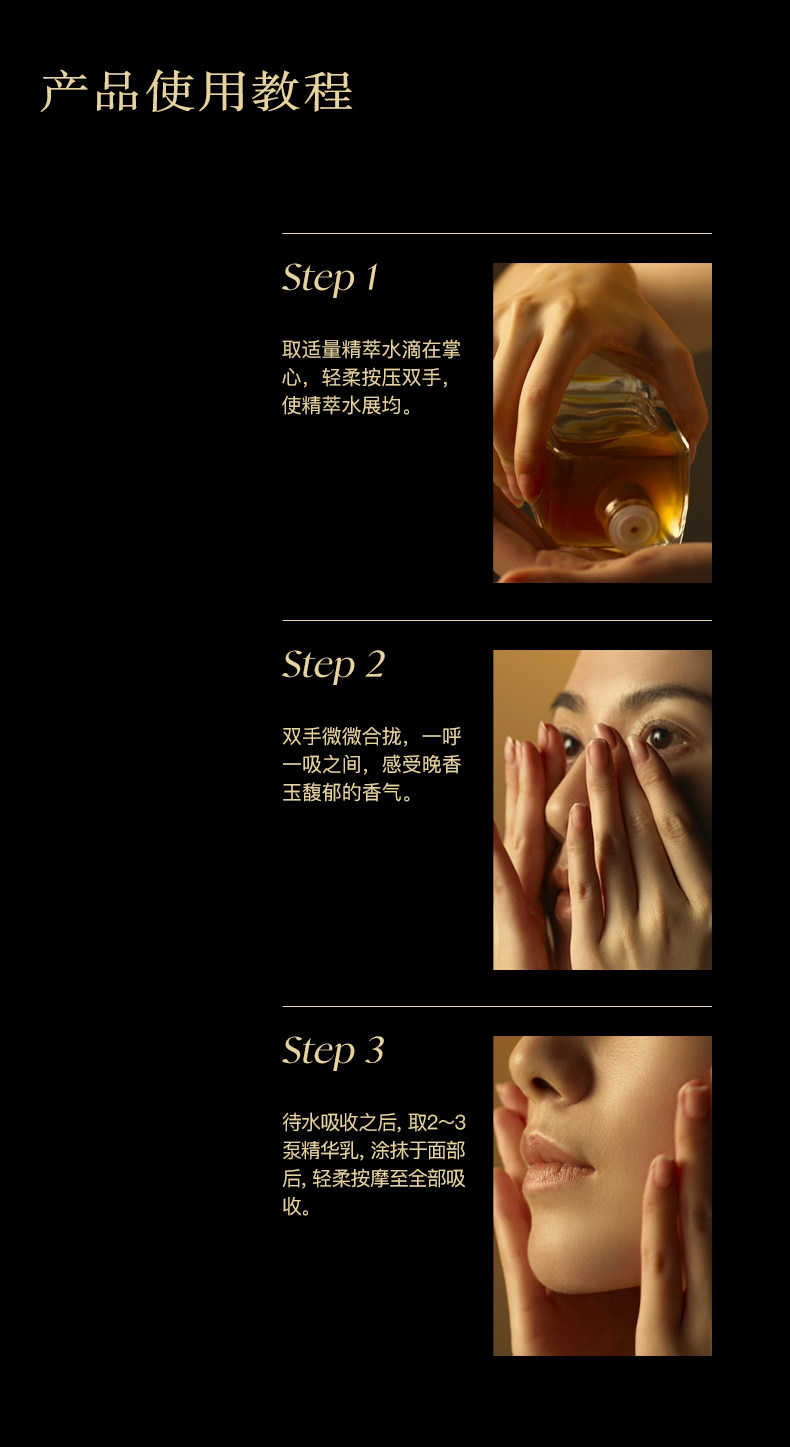 产品使用教程

Step 1

取适量精萃水滴在掌心，轻柔按压双手，使精萃水展均。

Step 2

双手微微合拢，一呼一吸之间，感受晚香玉馥郁的香气。

Step 3

待水吸收之后, 取2～3泵精华乳, 涂抹于面部后, 轻柔按摩至全部吸收。