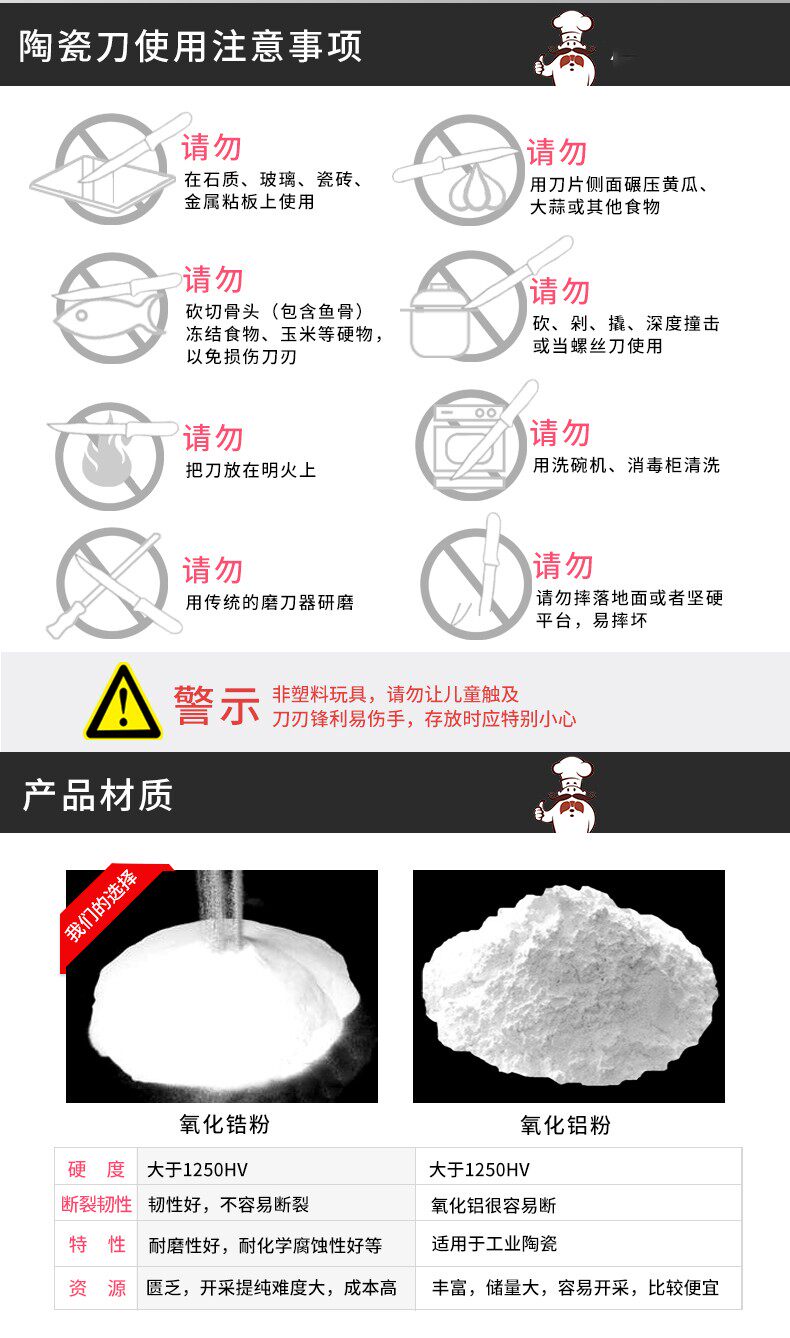 陶瓷刀使用注意事项

请勿
在石质、玻璃、瓷砖、金属粘板上使用

请勿
用刀片侧面碾压黄瓜、大蒜或其他食物

请勿
砍切骨头（包含鱼骨）冻结食物、玉米等硬物，以免损伤刀刃

请勿
砍、剁、撬、深度撞击或当螺丝刀使用

请勿
把刀放在明火上

请勿
用洗碗机、消毒柜清洗

请勿
用传统的磨刀器研磨

请勿
请勿摔落地面或者坚硬平台，易摔坏

警示 非塑料玩具，请勿让儿童触及
刀刃锋利易伤手，存放时应特别小心

产品材质

我们的选择

氧化锆粉

氧化铝粉

| 硬　度 | 大于1250HV | 大于1250HV |
|---|---|---|
| 断裂韧性 | 韧性好，不容易断裂 | 氧化铝很容易断 |
| 特　性 | 耐磨性好，耐化学腐蚀性好等 | 适用于工业陶瓷 |
| 资　源 | 匮乏，开采提纯难度大，成本高 | 丰富，储量大，容易开采，比较便宜 |