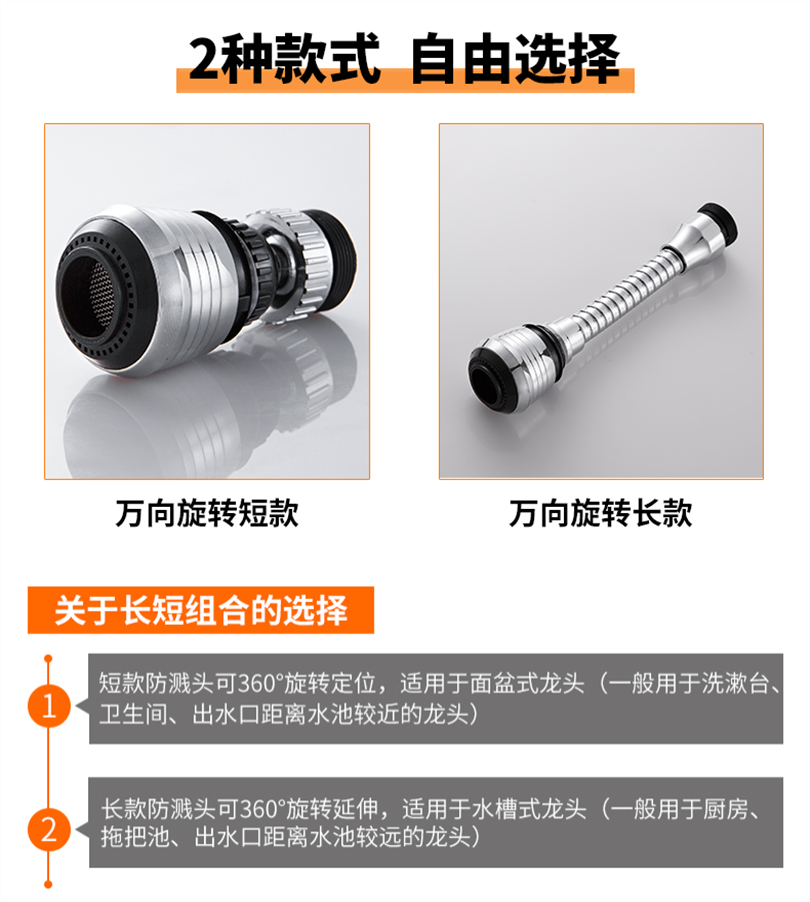 2种款式 自由选择

万向旋转短款

万向旋转长款

关于长短组合的选择

1

短款防溅头可360°旋转定位，适用于面盆式龙头（一般用于洗漱台、卫生间、出水口距离水池较近的龙头）

2

长款防溅头可360°旋转延伸，适用于水槽式龙头（一般用于厨房、拖把池、出水口距离水池较远的龙头）