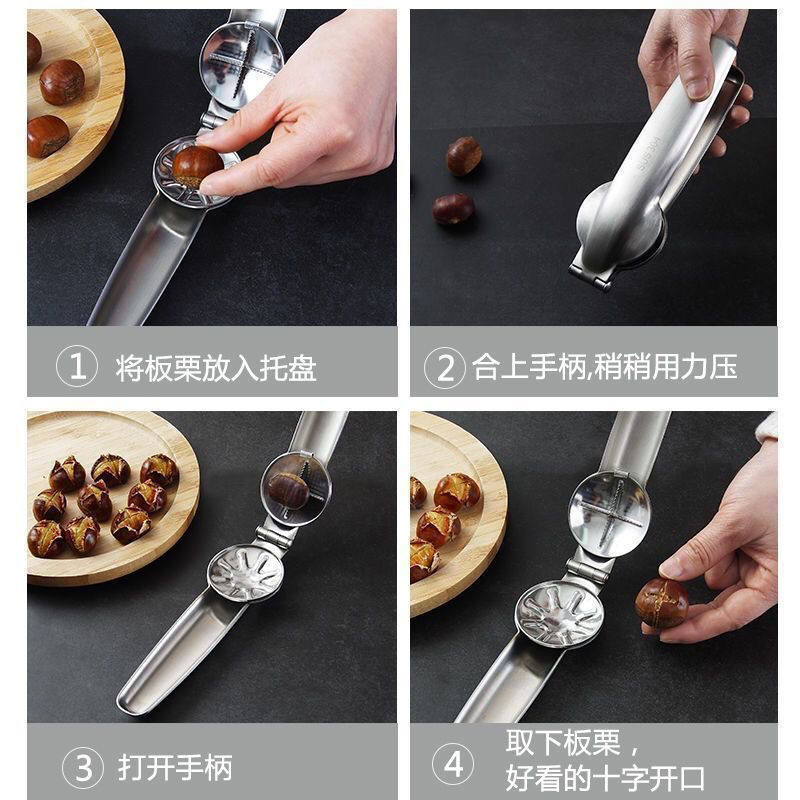 ① 将板栗放入托盘

SUS304

② 合上手柄,稍稍用力压

③ 打开手柄

④ 取下板栗，好看的十字开口