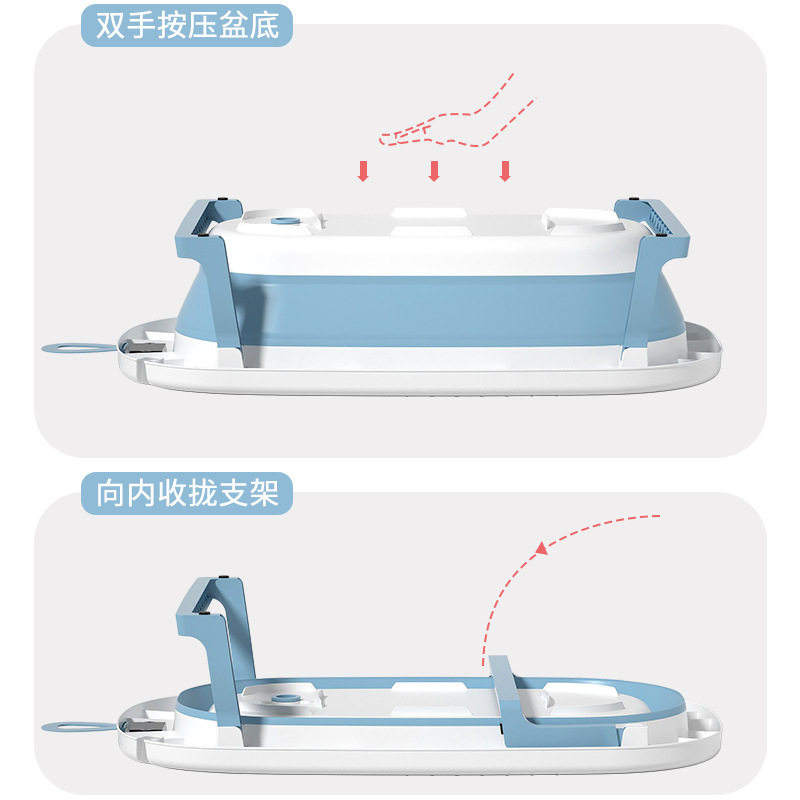 双手按压盆底

向内收拢支架