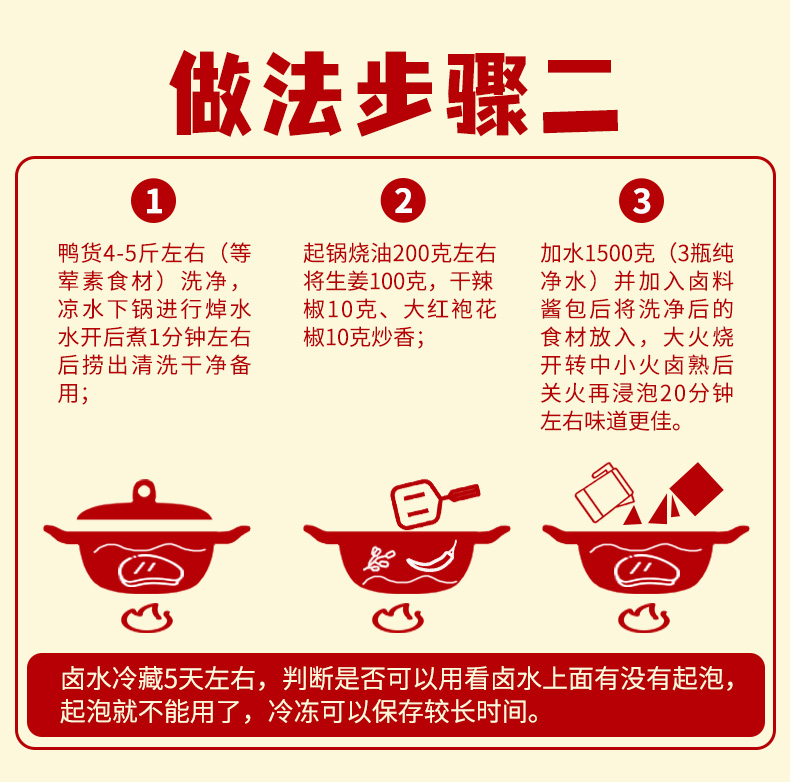 做法步骤二

1
鸭货4-5斤左右（等荤素食材）洗净，凉水下锅进行焯水水开后煮1分钟左右后捞出清洗干净备用；

2
起锅烧油200克左右将生姜100克，干辣椒10克、大红袍花椒10克炒香；

3
加水1500克（3瓶纯净水）并加入卤料酱包后将洗净后的食材放入，大火烧开转中小火卤熟后关火再浸泡20分钟左右味道更佳。

卤水冷藏5天左右，判断是否可以用看卤水上面有没有起泡，起泡就不能用了，冷冻可以保存较长时间。