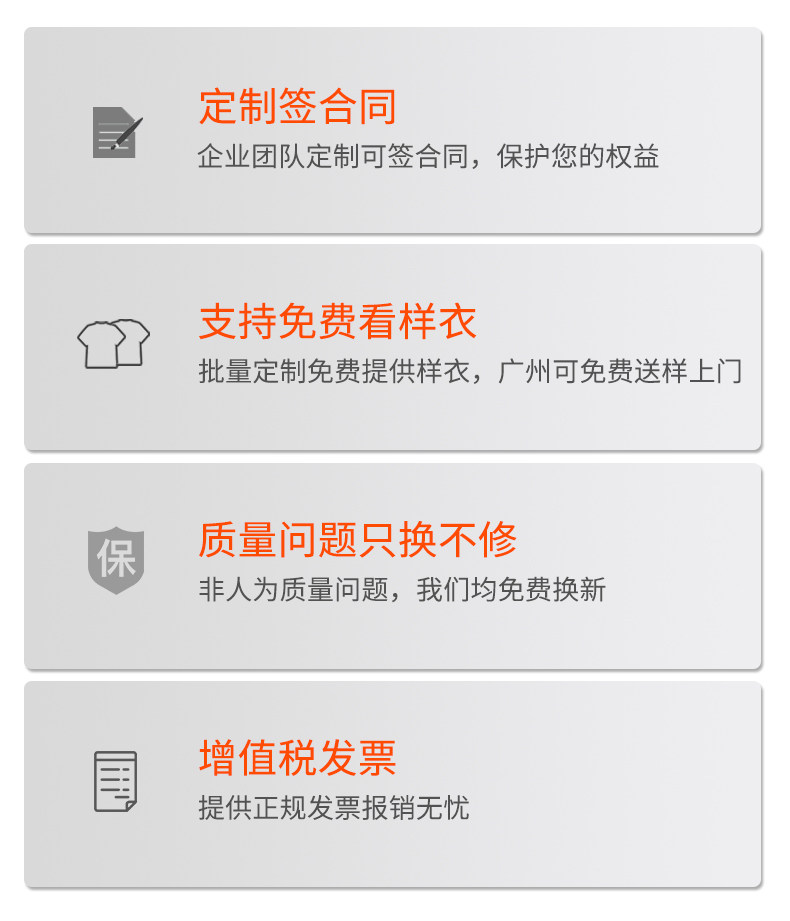 定制签合同
企业团队定制可签合同，保护您的权益

支持免费看样衣
批量定制免费提供样衣，广州可免费送样上门

保
质量问题只换不修
非人为质量问题，我们均免费换新

增值税发票
提供正规发票报销无忧