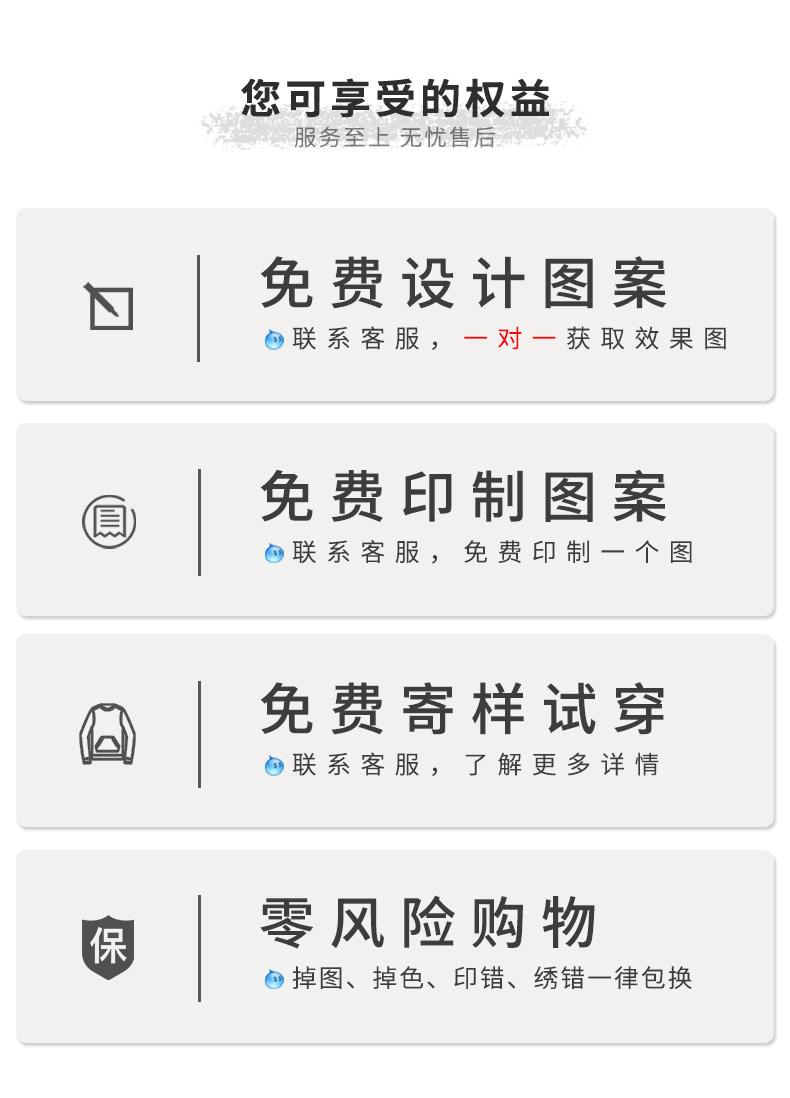 您可享受的权益
服务至上 无忧售后

免费设计图案
联系客服，一对一获取效果图

免费印制图案
联系客服，免费印制一个图

免费寄样试穿
联系客服，了解更多详情

保
零风险购物
掉图、掉色、印错、绣错一律包换