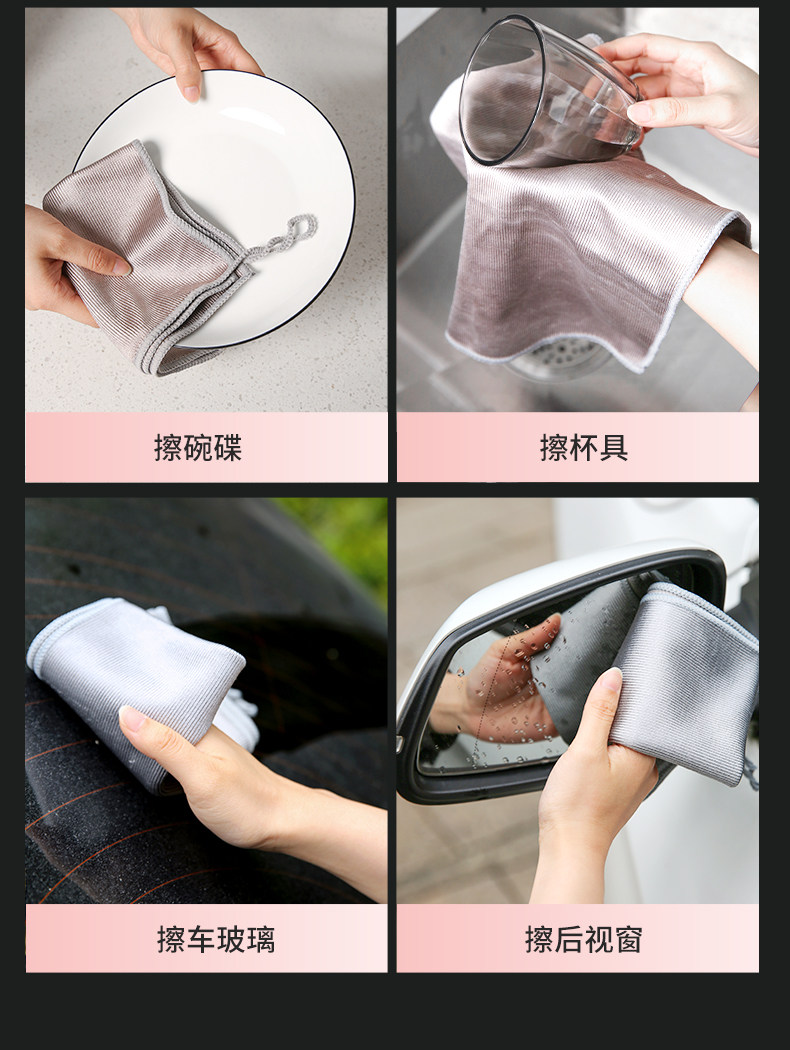 擦碗碟

擦杯具

擦车玻璃

擦后视窗