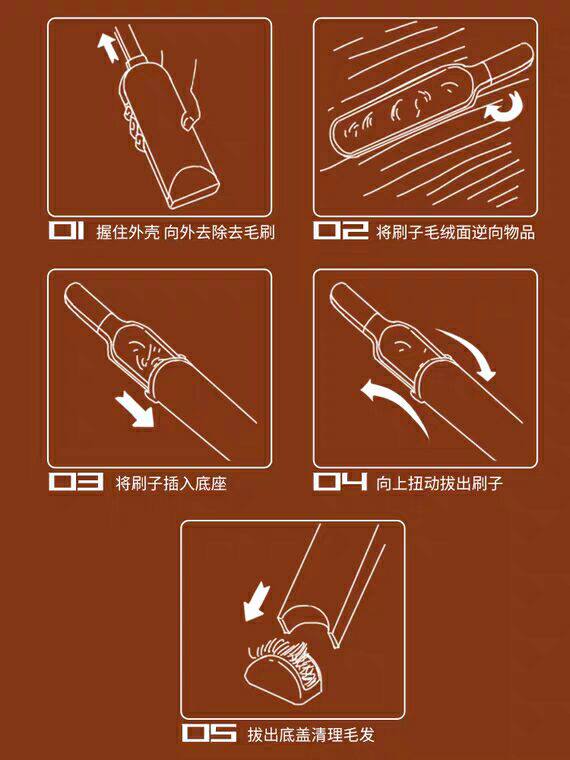 01 握住外壳 向外去除去毛刷

02 将刷子毛绒面逆向物品

03 将刷子插入底座

04 向上扭动拔出刷子

05 拔出底盖清理毛发